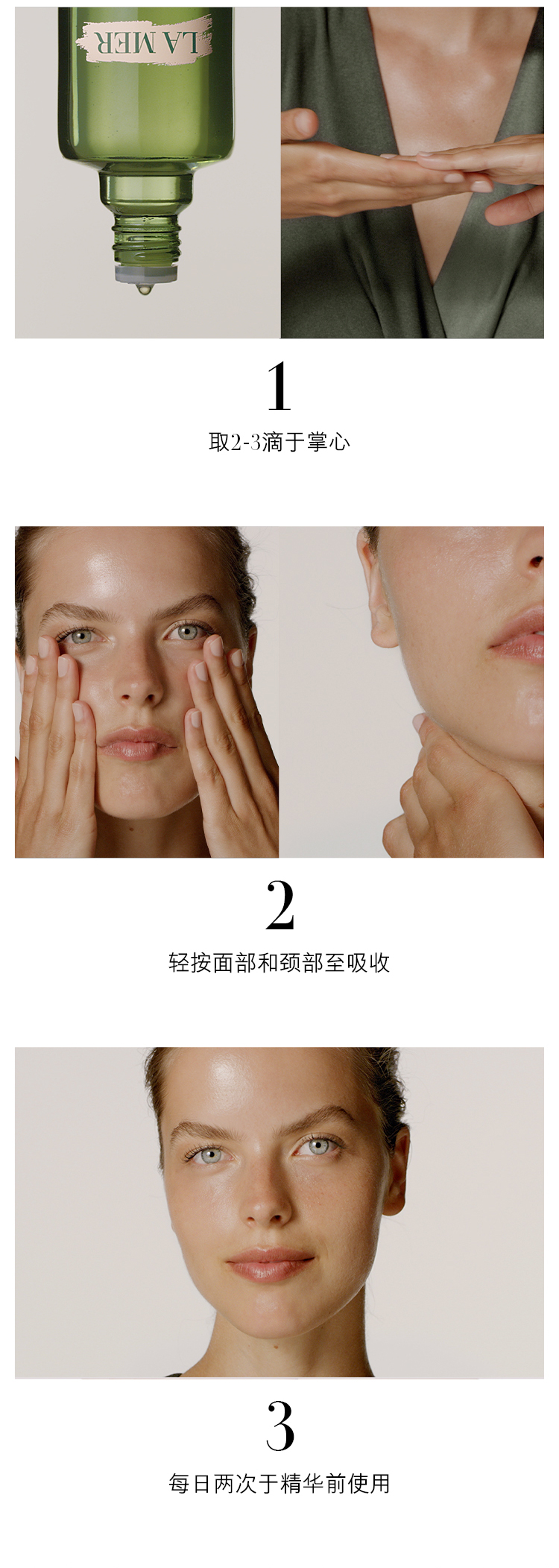 LA MER

1

取2-3滴于掌心

2

轻按面部和颈部至吸收

3

每日两次于精华前使用