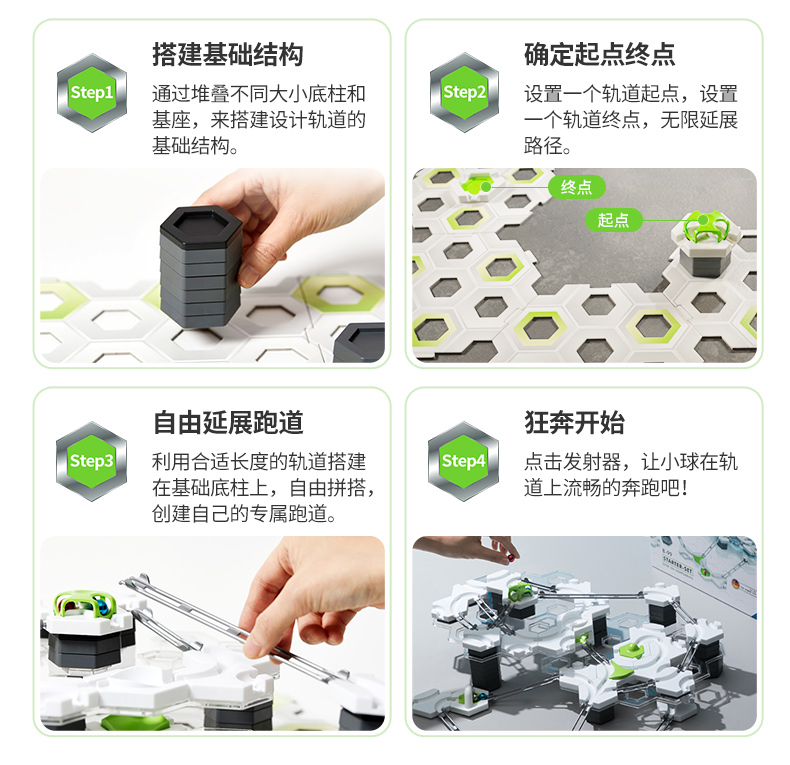 Step1

搭建基础结构

通过堆叠不同大小底柱和基座，来搭建设计轨道的基础结构。

Step2

确定起点终点

设置一个轨道起点，设置一个轨道终点，无限延展路径。

终点

起点

Step3

自由延展跑道

利用合适长度的轨道搭建在基础底柱上，自由拼搭，创建自己的专属跑道。

Step4

狂奔开始

点击发射器，让小球在轨道上流畅的奔跑吧！

STARTER-SET