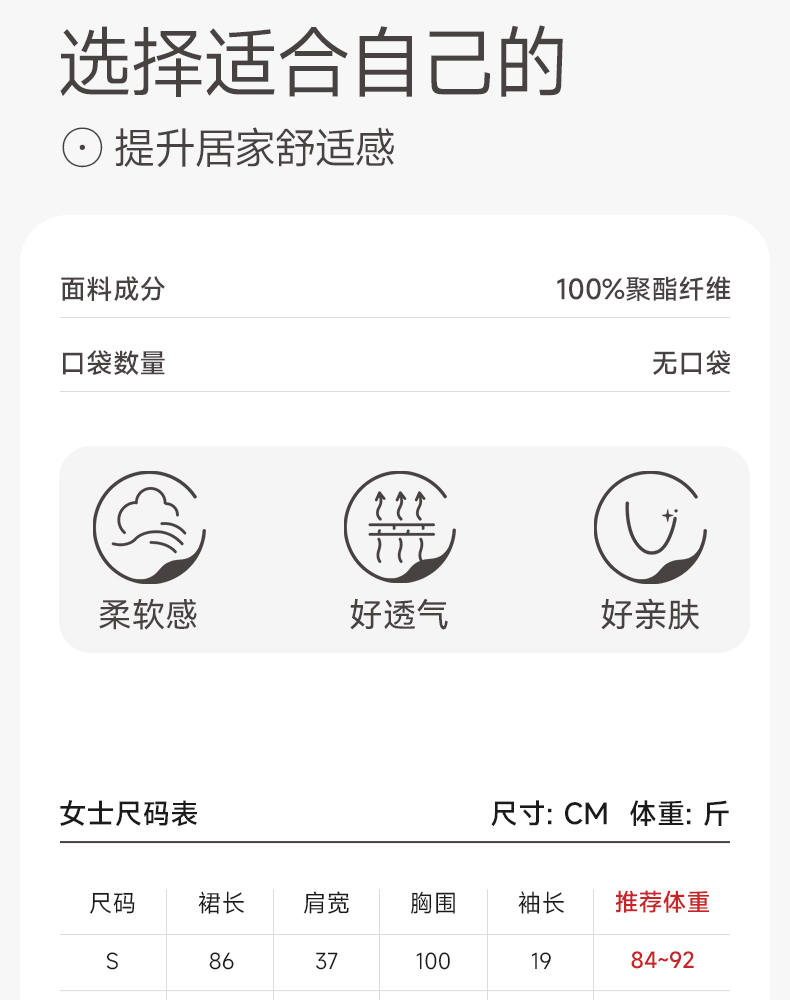 选择适合自己的

提升居家舒适感

面料成分
100%聚酯纤维

口袋数量
无口袋

柔软感 好透气 好亲肤

女士尺码表
尺寸: CM 体重: 斤

| 尺码 | 裙长 | 肩宽 | 胸围 | 袖长 | 推荐体重 |
|---|---|---|---|---|---|
| S | 86 | 37 | 100 | 19 | 84~92 |