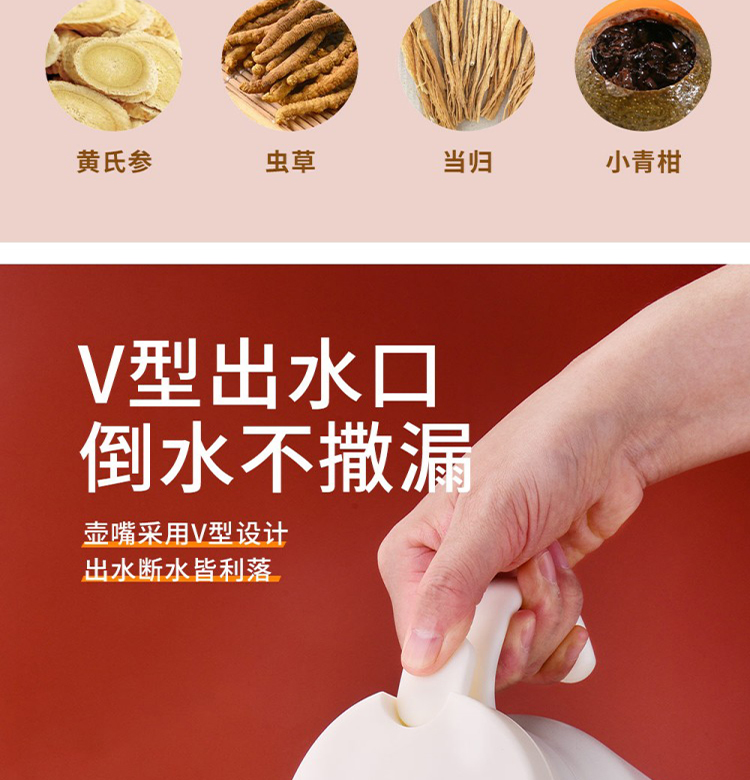 黄氏参

虫草

当归

小青柑

V型出水口
倒水不撒漏

壶嘴采用V型设计
出水断水皆利落