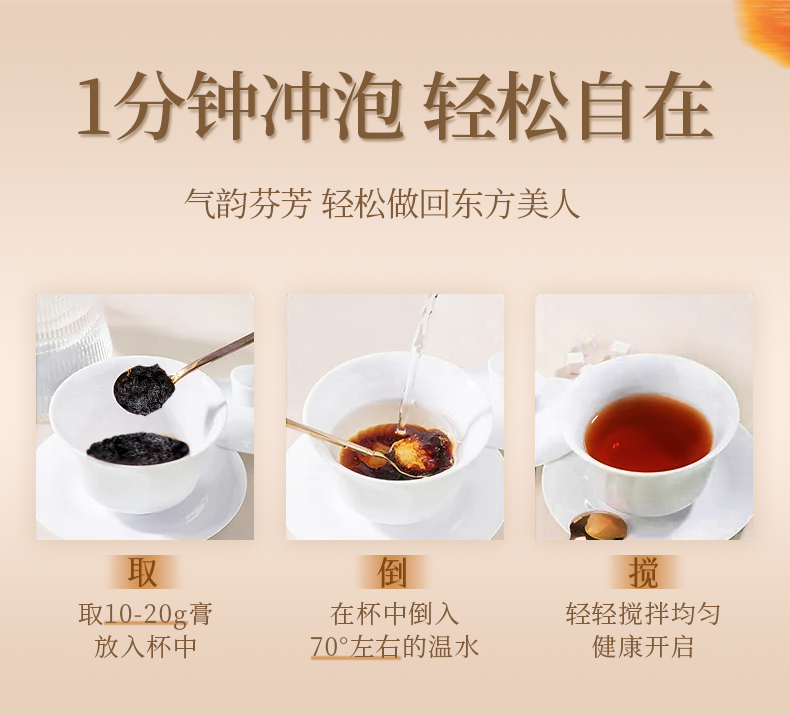 1分钟冲泡 轻松自在

气韵芬芳 轻松做回东方美人

取

取10-20g膏
放入杯中

倒

在杯中倒入
70°左右的温水

搅

轻轻搅拌均匀
健康开启