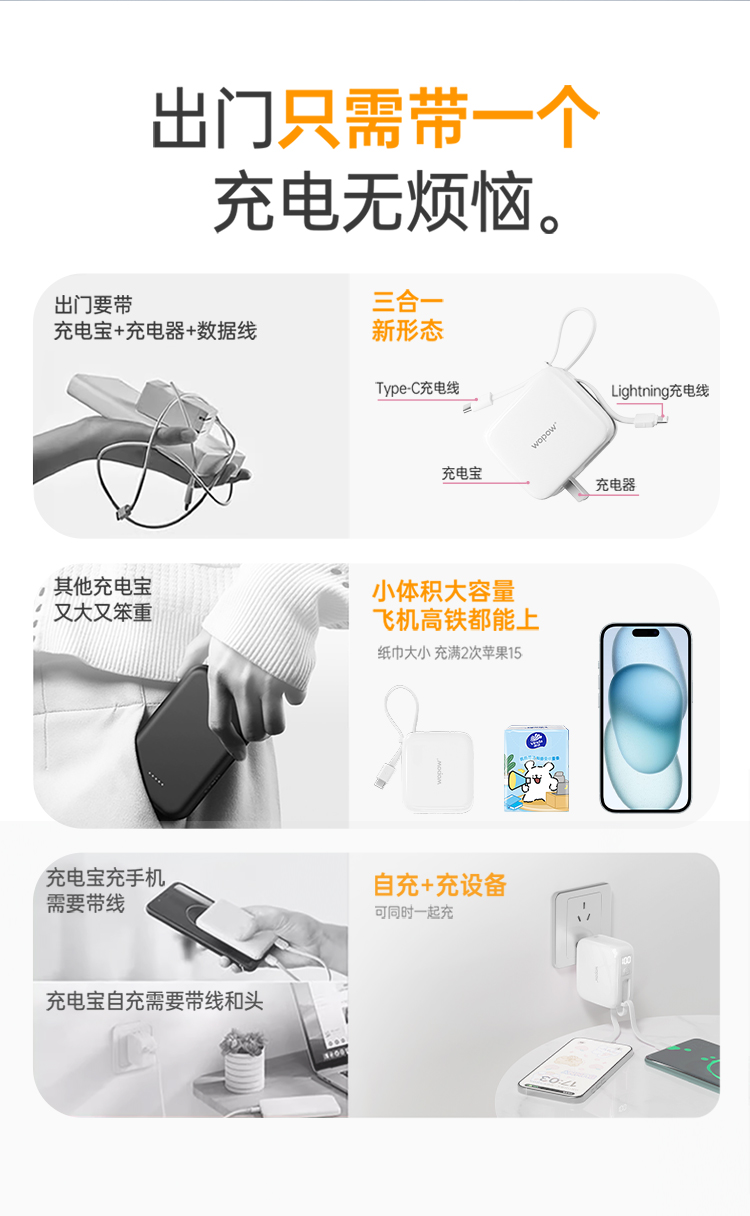 出门只需带一个
充电无烦恼。

出门要带
充电宝+充电器+数据线

三合一
新形态

Type-C充电线
Lightning充电线
wopow
充电宝
充电器

其他充电宝
又大又笨重

小体积大容量
飞机高铁都能上

纸巾大小 充满2次苹果15

wopow

充电宝充手机
需要带线

充电宝自充需要带线和头

自充+充设备
可同时一起充

17:03