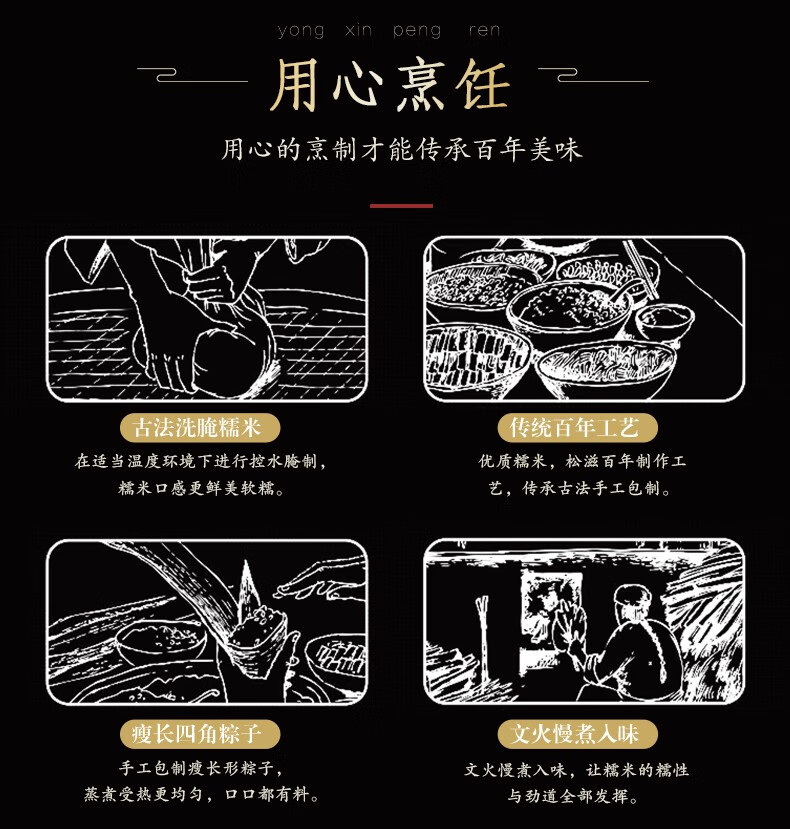 yong xin peng ren

用心烹饪

用心的烹制才能传承百年美味

古法洗腌糯米

在适当温度环境下进行控水腌制，糯米口感更鲜美软糯。

传统百年工艺

优质糯米，松滋百年制作工艺，传承古法手工包制。

瘦长四角粽子

手工包制瘦长形粽子，蒸煮受热更均匀，口口都有料。

文火慢煮入味

文火慢煮入味，让糯米的糯性与劲道全部发挥。