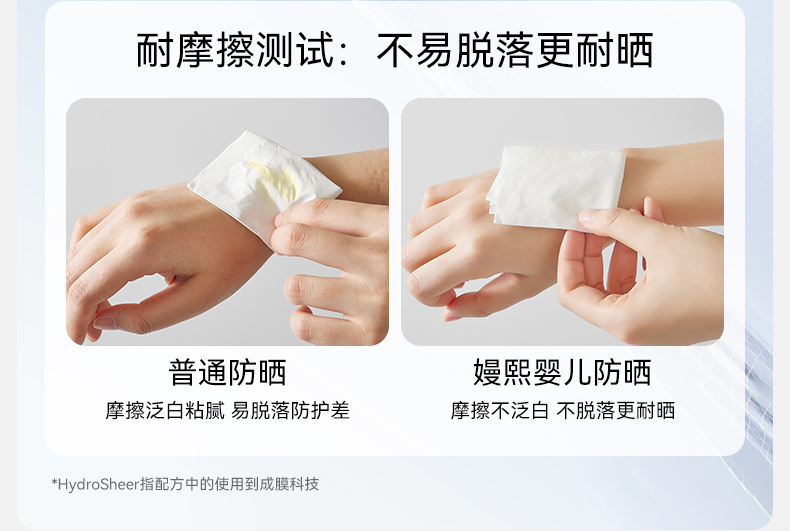 耐摩擦测试：不易脱落更耐晒

普通防晒
摩擦泛白粘腻 易脱落防护差

嫚熙婴儿防晒
摩擦不泛白 不脱落更耐晒

*HydroSheer指配方中的使用到成膜科技