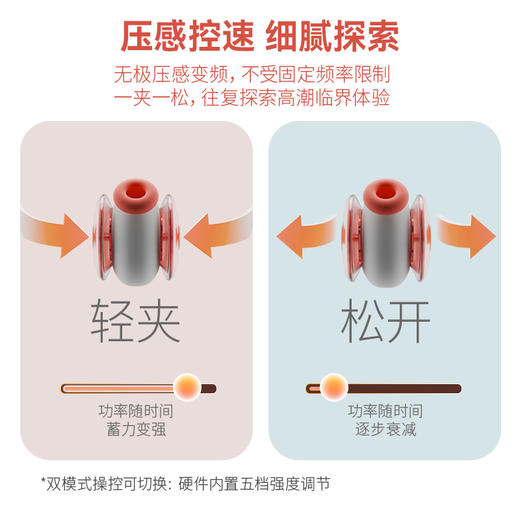 压感控速 细腻探索

无极压感变频，不受固定频率限制
一夹一松，往复探索高潮临界体验

轻夹

功率随时间
蓄力变强

松开

功率随时间
逐步衰减

*双模式操控可切换：硬件内置五档强度调节