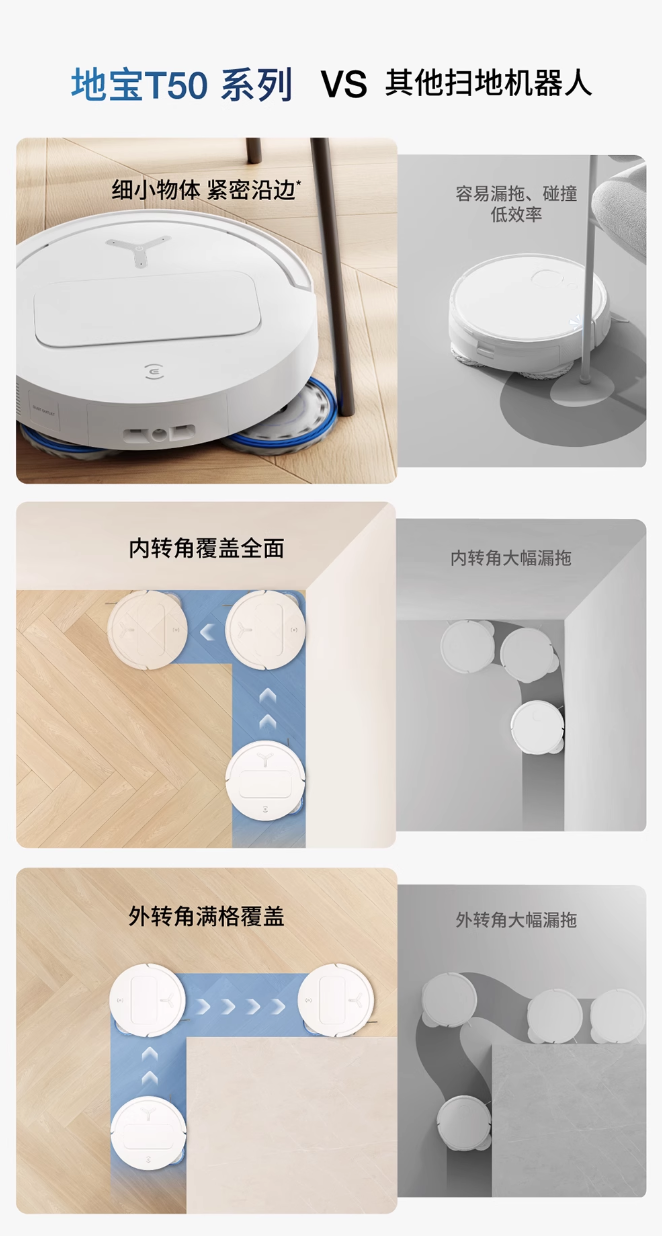 地宝T50 系列 VS 其他扫地机器人

细小物体 紧密沿边*

容易漏拖、碰撞 低效率

内转角覆盖全面

内转角大幅漏拖

外转角满格覆盖

外转角大幅漏拖