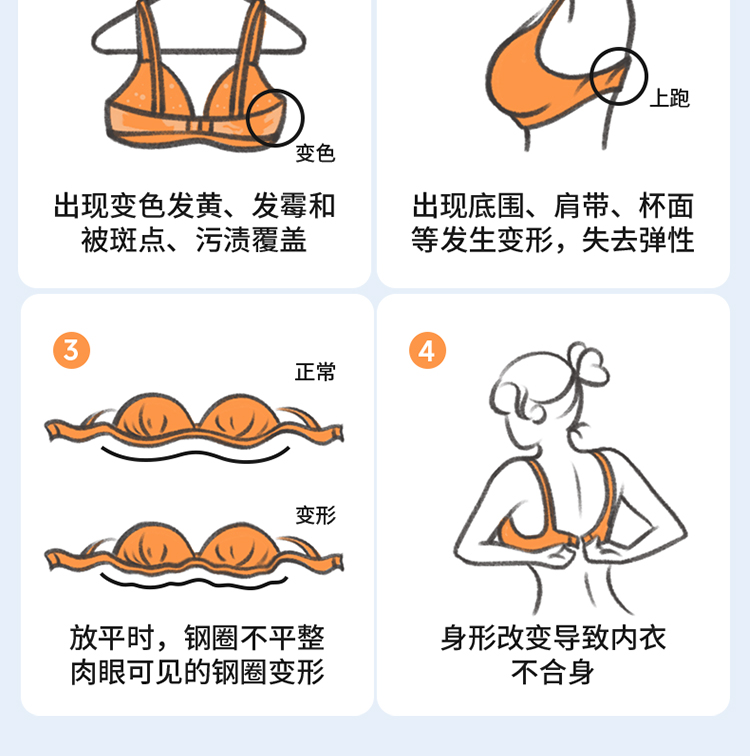 变色

出现变色发黄、发霉和被斑点、污渍覆盖

上跑

出现底围、肩带、杯面等发生变形，失去弹性

3

正常

变形

放平时，钢圈不平整肉眼可见的钢圈变形

4

身形改变导致内衣不合身