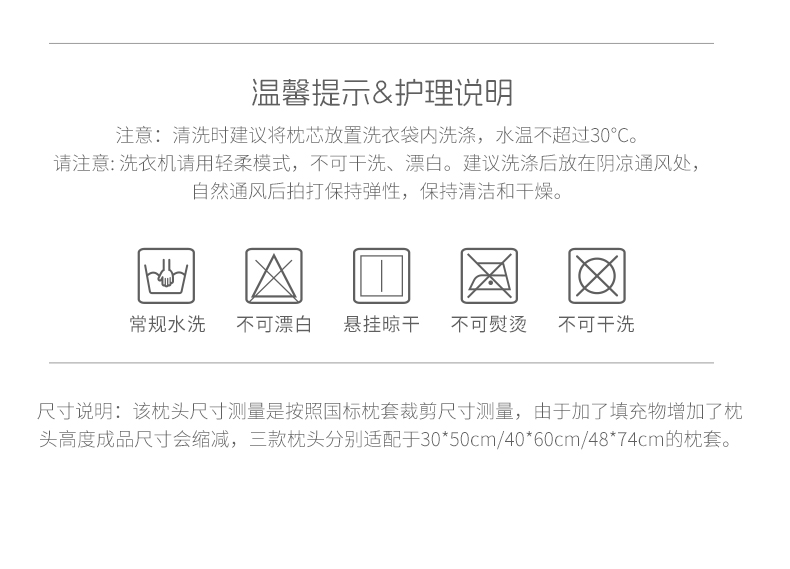 温馨提示&护理说明

注意：清洗时建议将枕芯放置洗衣袋内洗涤，水温不超过30°C。

请注意:洗衣机请用轻柔模式，不可干洗、漂白。建议洗涤后放在阴凉通风处，自然通风后拍打保持弹性，保持清洁和干燥。

常规水洗 不可漂白 悬挂晾干 不可熨烫 不可干洗

尺寸说明：该枕头尺寸测量是按照国标枕套裁剪尺寸测量，由于加了填充物增加了枕头高度成品尺寸会缩减，三款枕头分别适配于30*50cm/40*60cm/48*74cm的枕套。