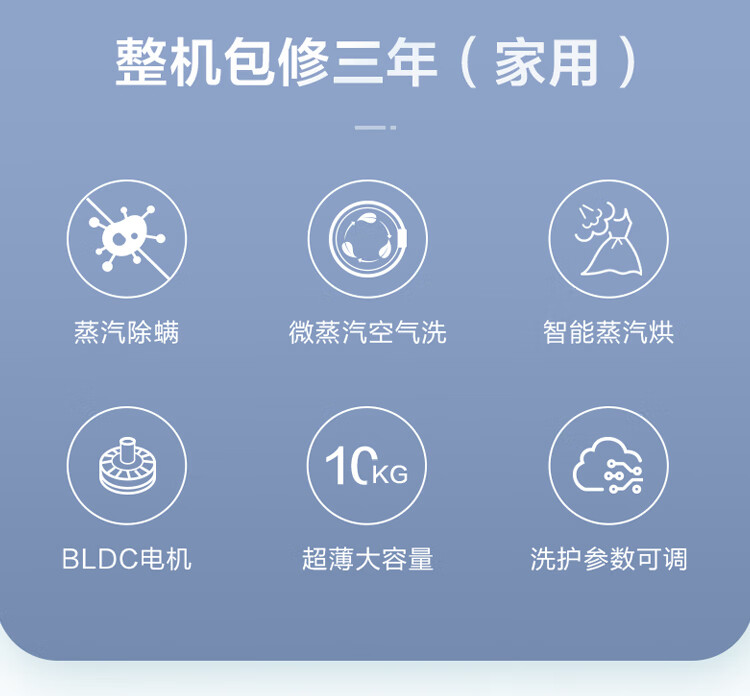 整机包修三年（家用）

蒸汽除螨

微蒸汽空气洗

智能蒸汽烘

BLDC电机

10KG

超薄大容量

洗护参数可调