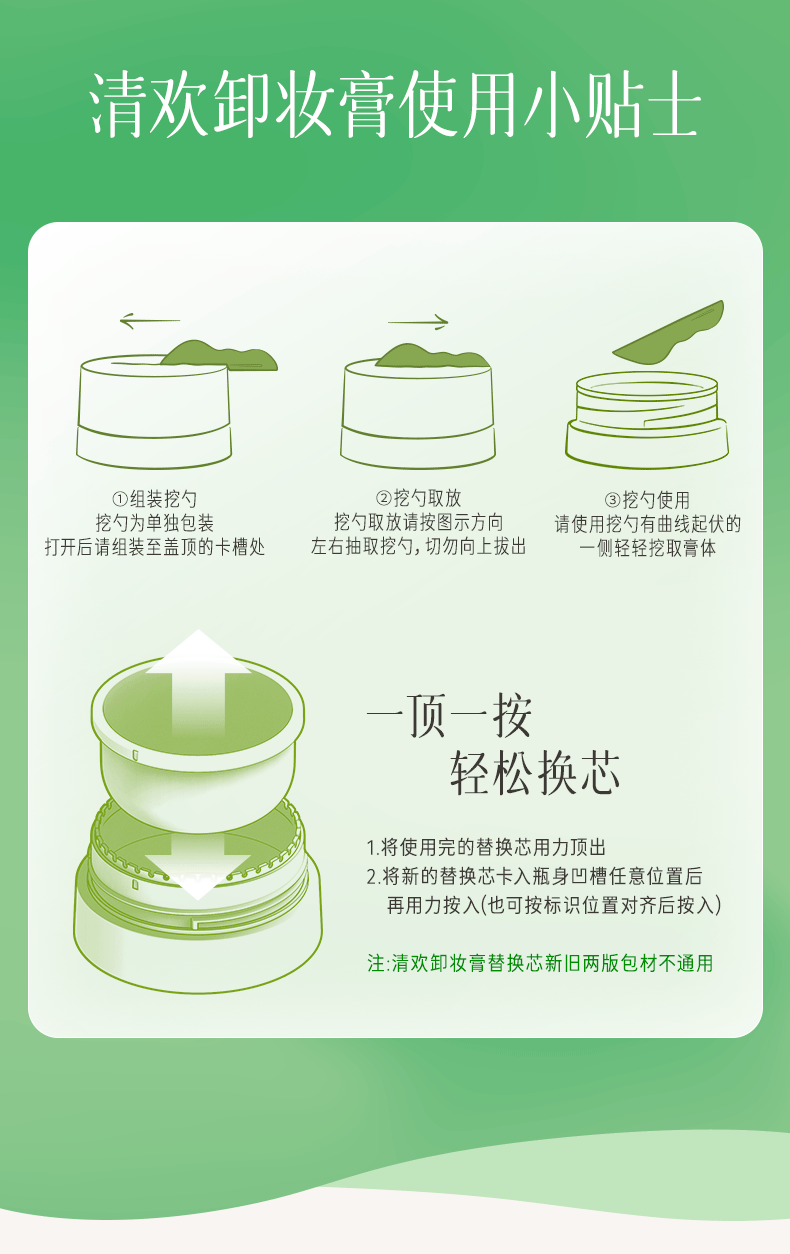 清欢卸妆膏使用小贴士

①组装挖勺
挖勺为单独包装
打开后请组装至盖顶的卡槽处

②挖勺取放
挖勺取放请按图示方向
左右抽取挖勺，切勿向上拔出

③挖勺使用
请使用挖勺有曲线起伏的
一侧轻轻挖取膏体

一顶一按
轻松换芯

1.将使用完的替换芯用力顶出
2.将新的替换芯卡入瓶身凹槽任意位置后
再用力按入(也可按标识位置对齐后按入)

注:清欢卸妆膏替换芯新旧两版包材不通用