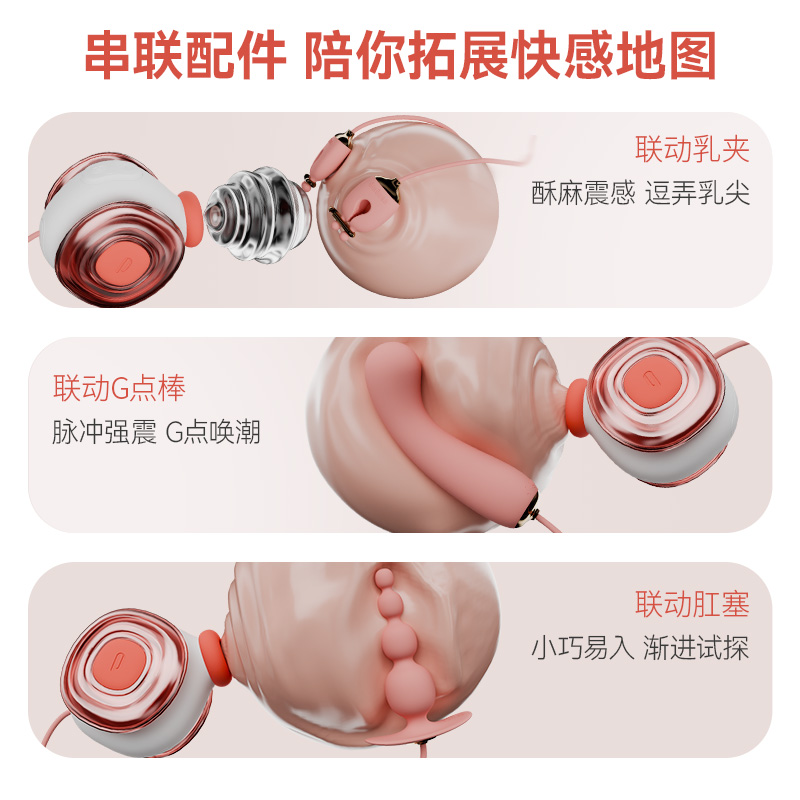 串联配件 陪你拓展快感地图

联动乳夹
酥麻震感 逗弄乳尖

联动G点棒
脉冲强震 G点唤潮

联动肛塞
小巧易入 渐进试探