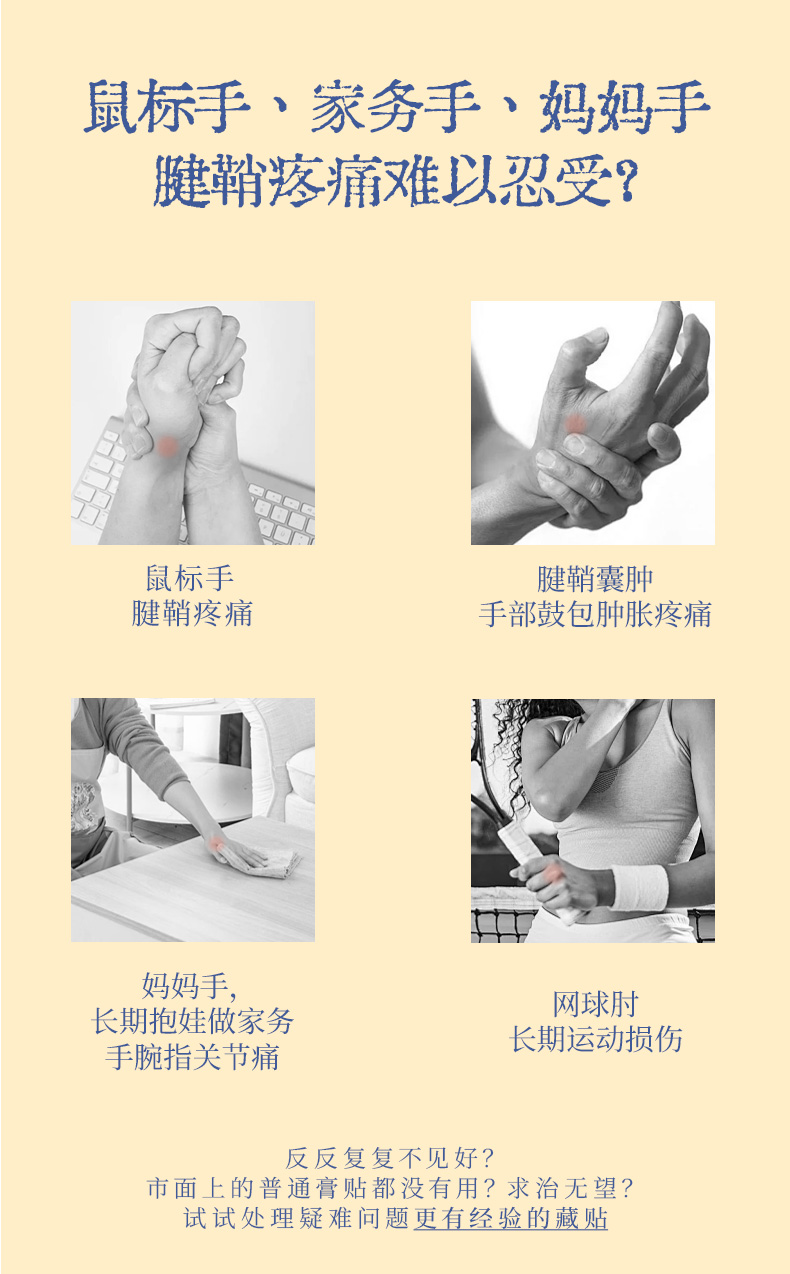 鼠标手、家务手、妈妈手
腱鞘疼痛难以忍受?

鼠标手
腱鞘疼痛

腱鞘囊肿
手部鼓包肿胀疼痛

妈妈手,
长期抱娃做家务
手腕指关节痛

网球肘
长期运动损伤

反反复复不见好?
市面上的普通膏贴都没有用?求治无望?
试试处理疑难问题更有经验的藏贴