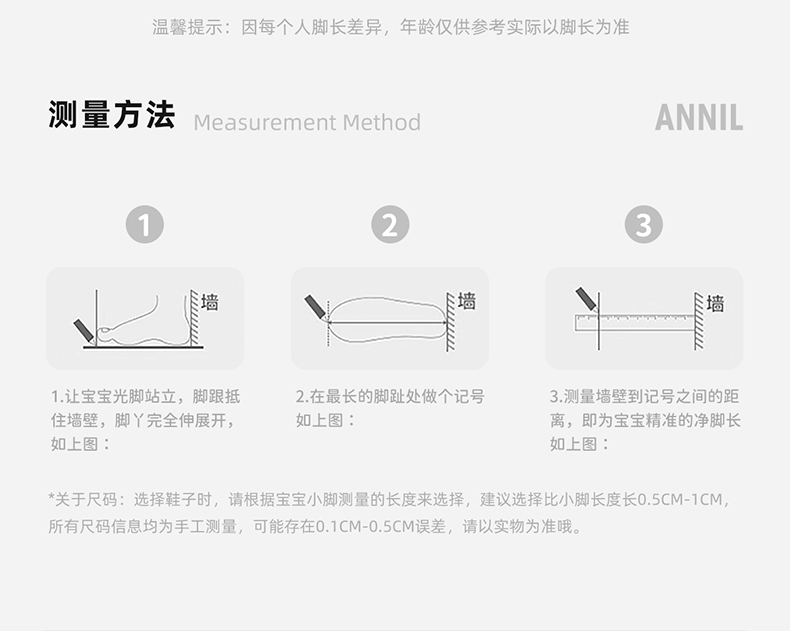 温馨提示：因每个人脚长差异，年龄仅供参考实际以脚长为准

测量方法 Measurement Method

ANNIL

1

墙

1.让宝宝光脚站立，脚跟抵住墙壁，脚丫完全伸展开，如上图：

2

墙

2.在最长的脚趾处做个记号如上图：

3

墙

3.测量墙壁到记号之间的距离，即为宝宝精准的净脚长如上图：

*关于尺码：选择鞋子时，请根据宝宝小脚测量的长度来选择，建议选择比小脚长度长0.5CM-1CM，所有尺码信息均为手工测量，可能存在0.1CM-0.5CM误差，请以实物为准哦。