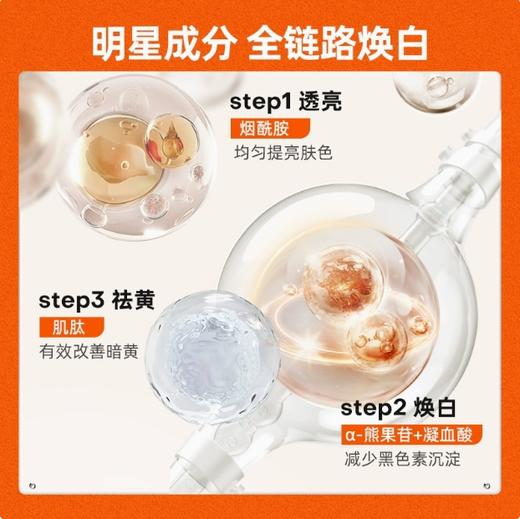 明星成分 全链路焕白

step1 透亮
烟酰胺
均匀提亮肤色

step3 祛黄
肌肽
有效改善暗黄

step2 焕白
α-熊果苷+凝血酸
减少黑色素沉淀