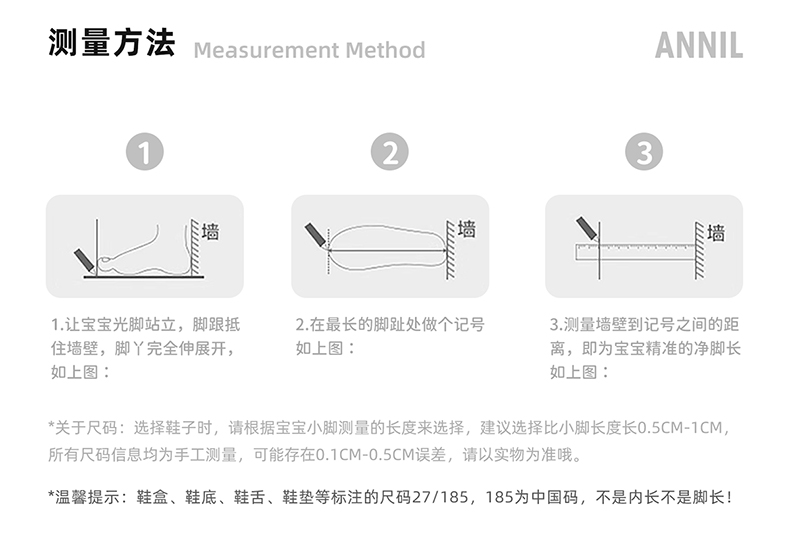 测量方法 Measurement Method

ANNIL

1

墙

1.让宝宝光脚站立，脚跟抵住墙壁，脚丫完全伸展开，如上图：

2

墙

2.在最长的脚趾处做个记号如上图：

3

墙

3.测量墙壁到记号之间的距离，即为宝宝精准的净脚长如上图：

*关于尺码：选择鞋子时，请根据宝宝小脚测量的长度来选择，建议选择比小脚长度长0.5CM-1CM，所有尺码信息均为手工测量，可能存在0.1CM-0.5CM误差，请以实物为准哦。

*温馨提示：鞋盒、鞋底、鞋舌、鞋垫等标注的尺码27/185，185为中国码，不是内长不是脚长！