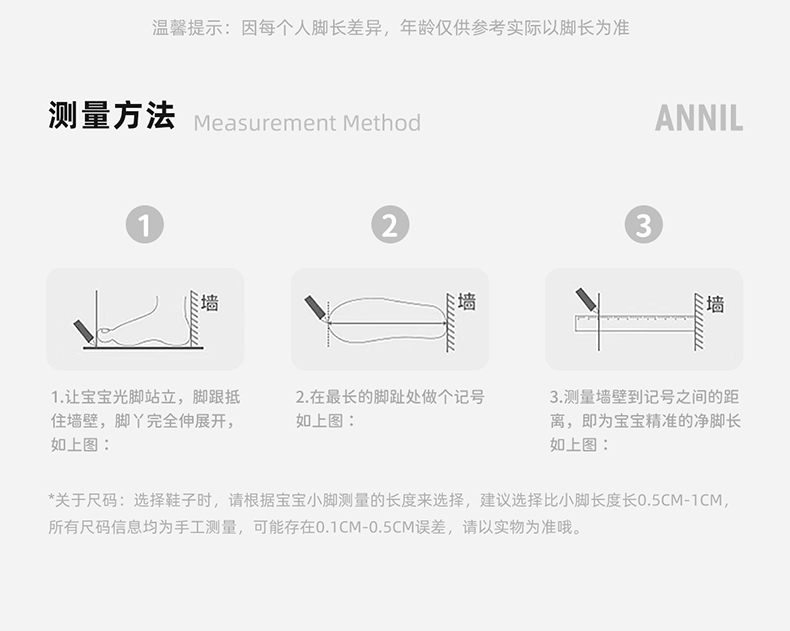 温馨提示：因每个人脚长差异，年龄仅供参考实际以脚长为准

测量方法 Measurement Method

ANNIL

1

墙

1.让宝宝光脚站立，脚跟抵住墙壁，脚丫完全伸展开，如上图：

2

墙

2.在最长的脚趾处做个记号如上图：

3

墙

3.测量墙壁到记号之间的距离，即为宝宝精准的净脚长如上图：

*关于尺码：选择鞋子时，请根据宝宝小脚测量的长度来选择，建议选择比小脚长度长0.5CM-1CM，所有尺码信息均为手工测量，可能存在0.1CM-0.5CM误差，请以实物为准哦。