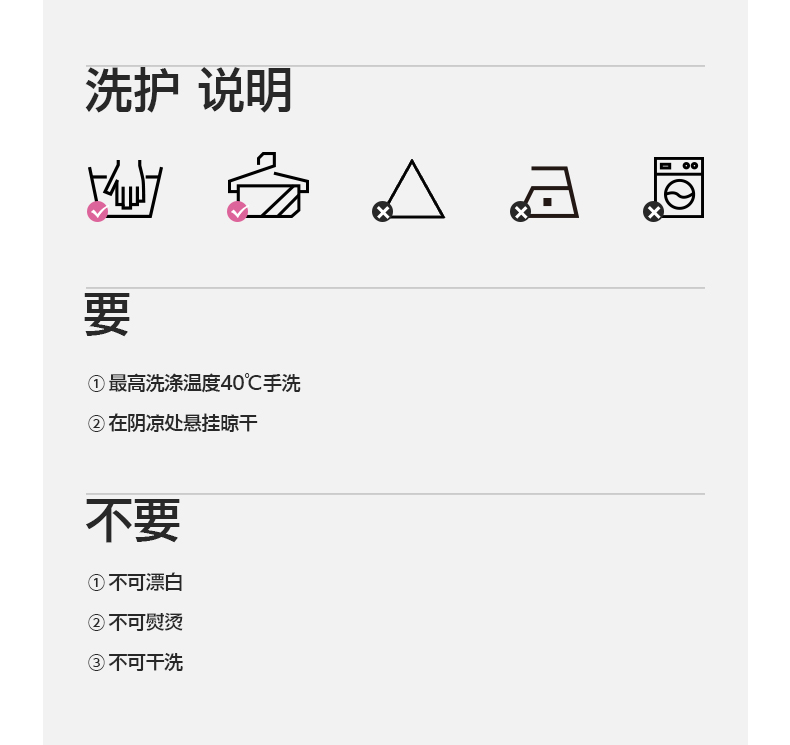 洗护 说明

要

①最高洗涤温度40℃手洗

②在阴凉处悬挂晾干

不要

①不可漂白

②不可熨烫

③不可干洗