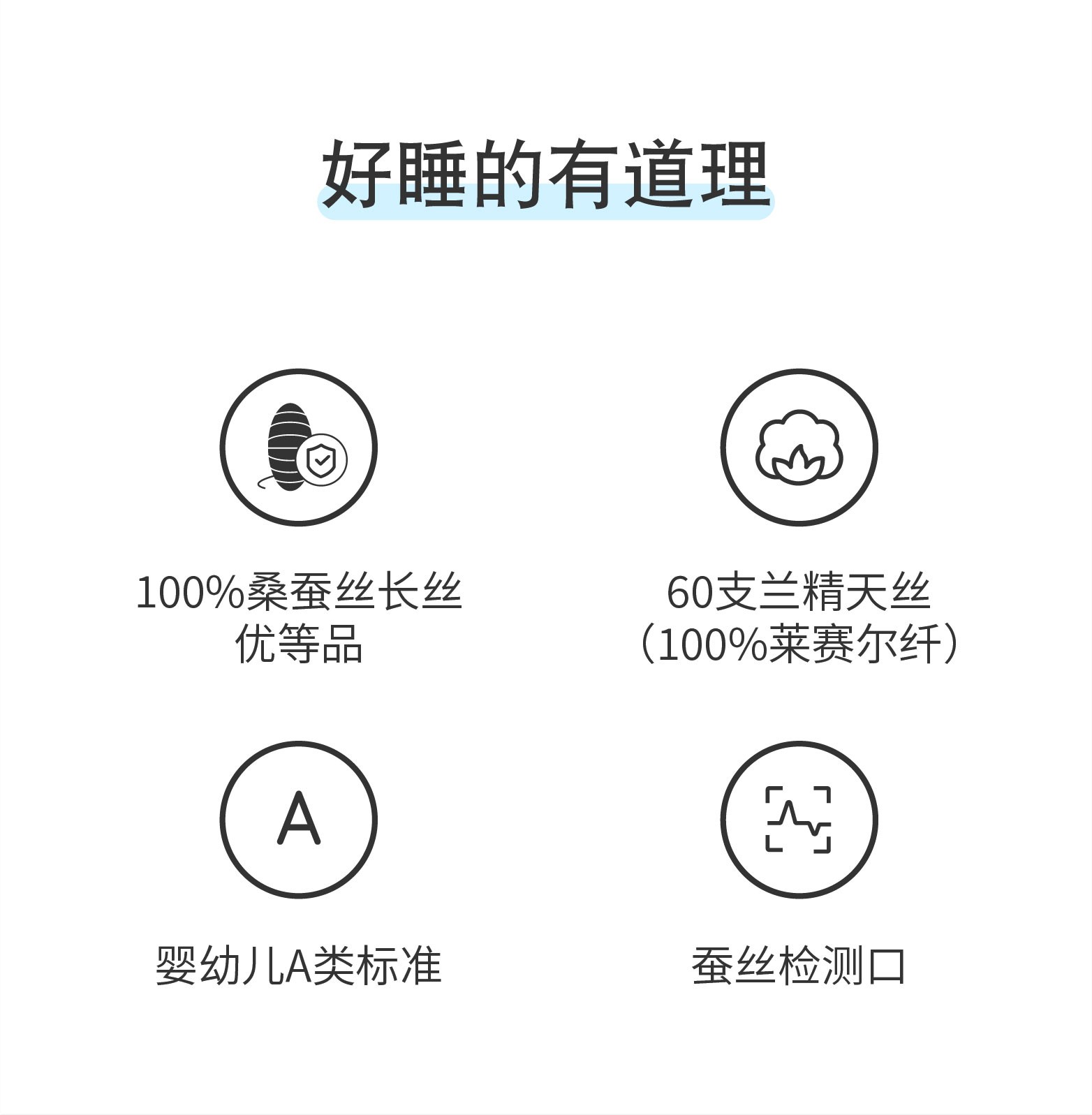 好睡的有道理

100%桑蚕丝长丝
优等品

60支兰精天丝
（100%莱赛尔纤）

A

婴幼儿A类标准

蚕丝检测口