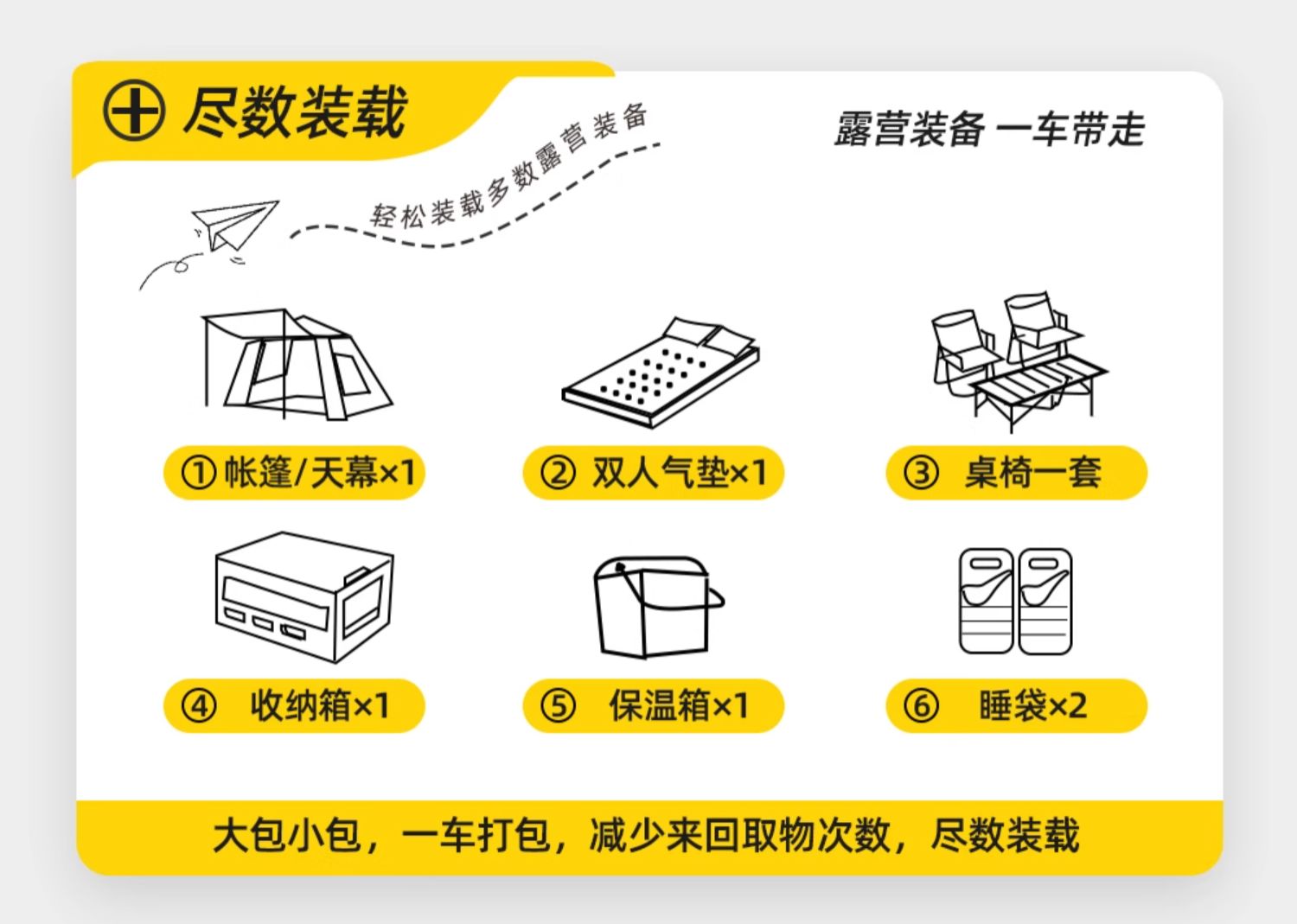 尽数装载

露营装备 一车带走

轻松装载多数露营装备

① 帐篷/天幕×1

② 双人气垫×1

③ 桌椅一套

④ 收纳箱×1

⑤ 保温箱×1

⑥ 睡袋×2

大包小包，一车打包，减少来回取物次数，尽数装载