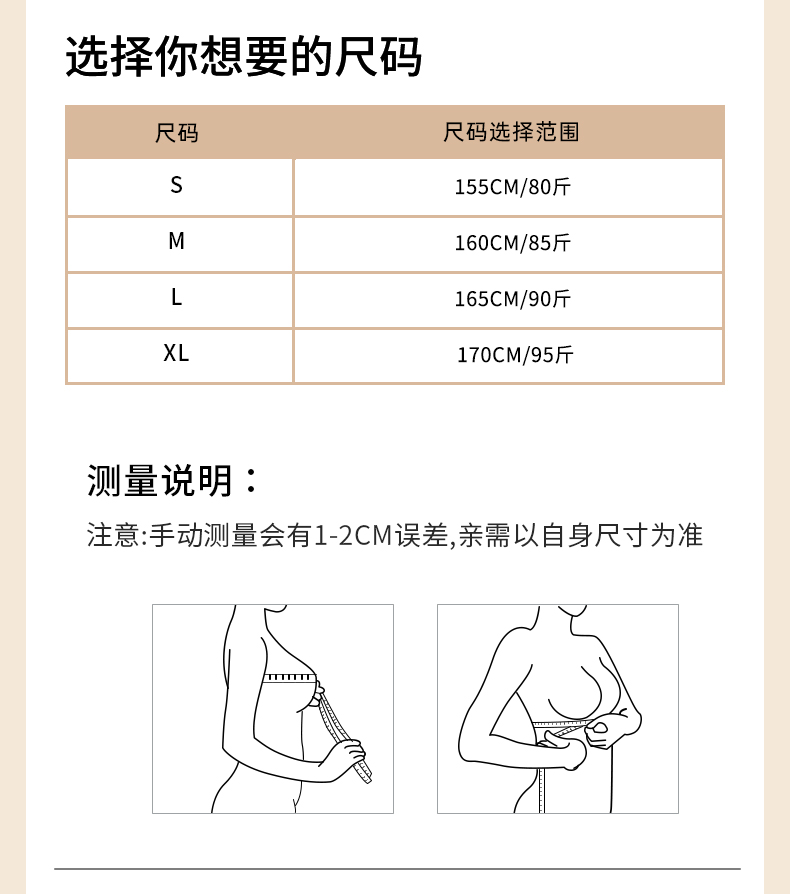 选择你想要的尺码

| 尺码 | 尺码选择范围 |
|---|---|
| S | 155CM/80斤 |
| M | 160CM/85斤 |
| L | 165CM/90斤 |
| XL | 170CM/95斤 |

测量说明：

注意:手动测量会有1-2CM误差,亲需以自身尺寸为准