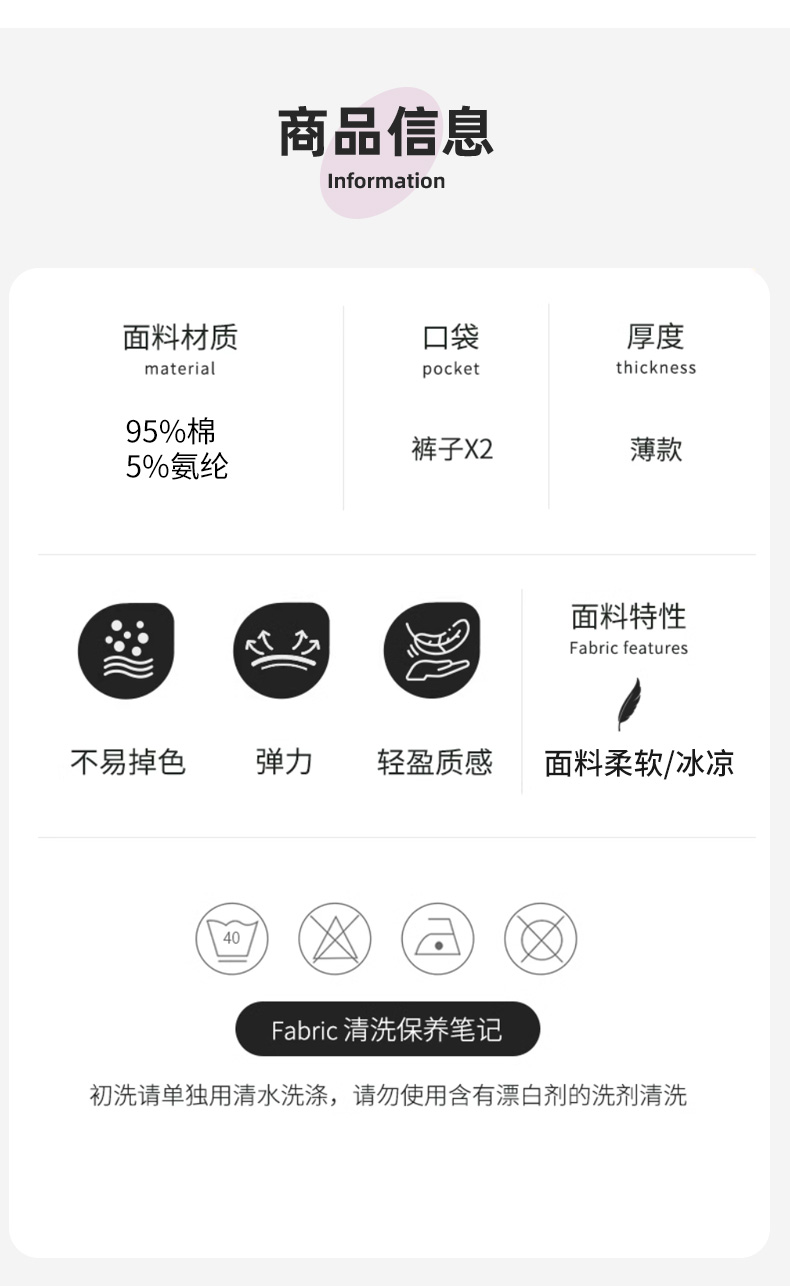 商品信息
Information

面料材质
material

95%棉
5%氨纶

口袋
pocket

裤子X2

厚度
thickness

薄款

不易掉色

弹力

轻盈质感

面料特性
Fabric features

面料柔软/冰凉

40

Fabric 清洗保养笔记

初洗请单独用清水洗涤，请勿使用含有漂白剂的洗剂清洗