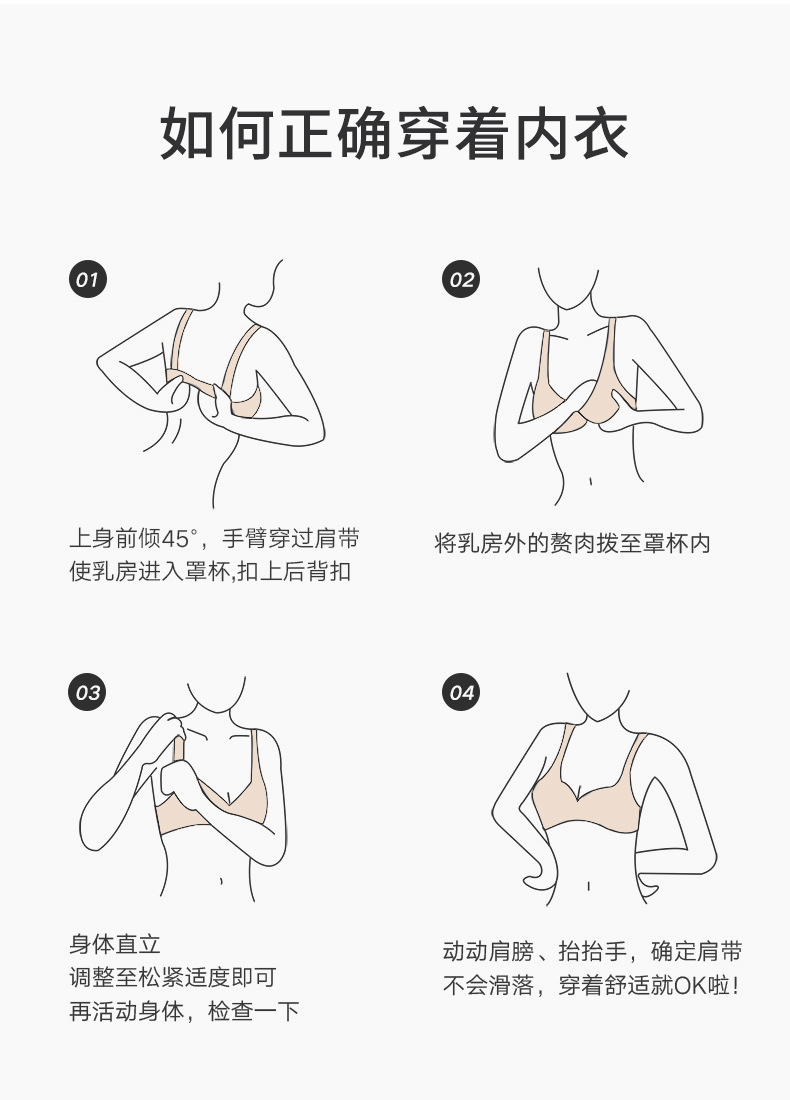 如何正确穿着内衣

01

上身前倾45°，手臂穿过肩带
使乳房进入罩杯,扣上后背扣

02

将乳房外的赘肉拨至罩杯内

03

身体直立
调整至松紧适度即可
再活动身体，检查一下

04

动动肩膀、抬抬手，确定肩带
不会滑落，穿着舒适就OK啦!