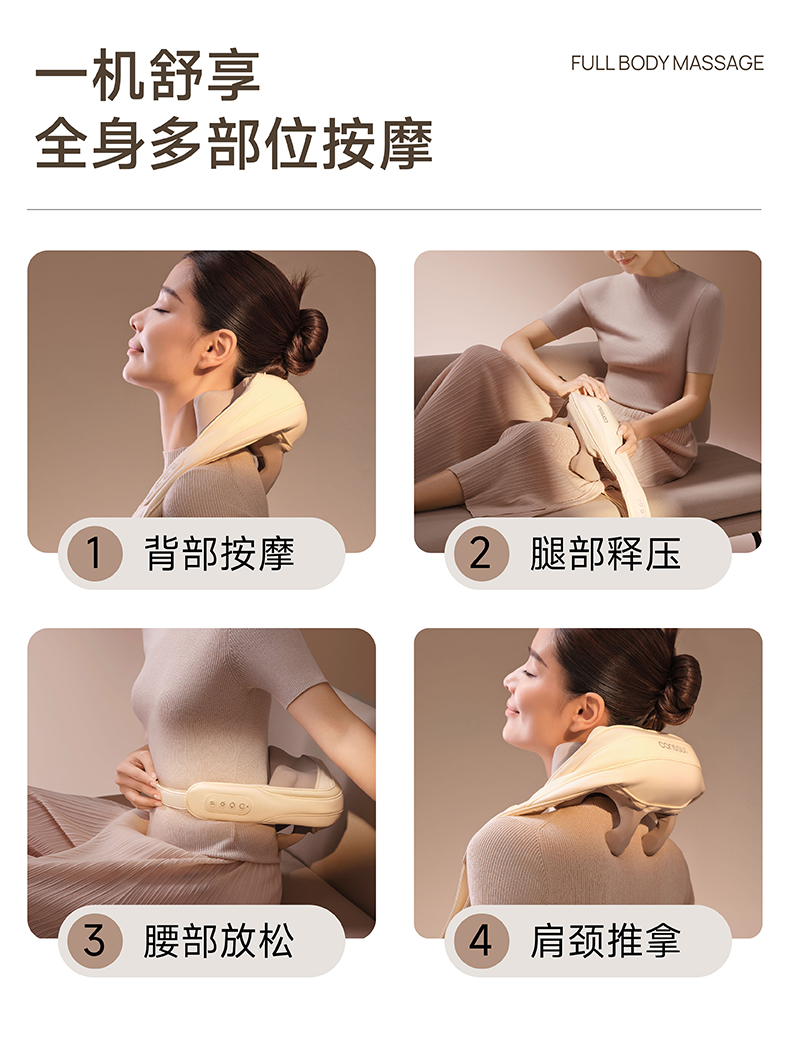 一机舒享
全身多部位按摩

FULL BODY MASSAGE

1 背部按摩

2 腿部释压

3 腰部放松

4 肩颈推拿