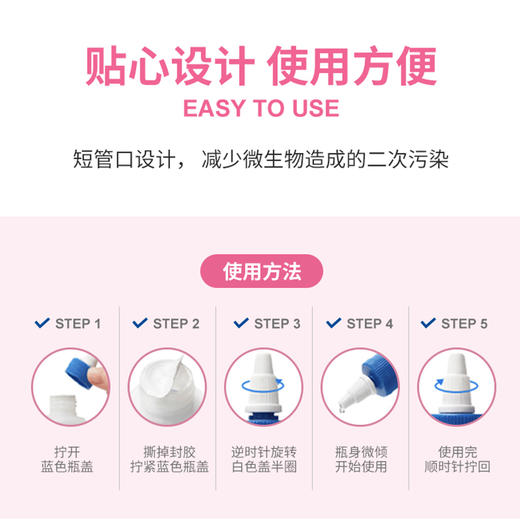 贴心设计 使用方便
EASY TO USE

短管口设计， 减少微生物造成的二次污染

使用方法

STEP 1
拧开
蓝色瓶盖

STEP 2
撕掉封胶
拧紧蓝色瓶盖

STEP 3
逆时针旋转
白色盖半圈

STEP 4
瓶身微倾
开始使用

STEP 5
使用完
顺时针拧回