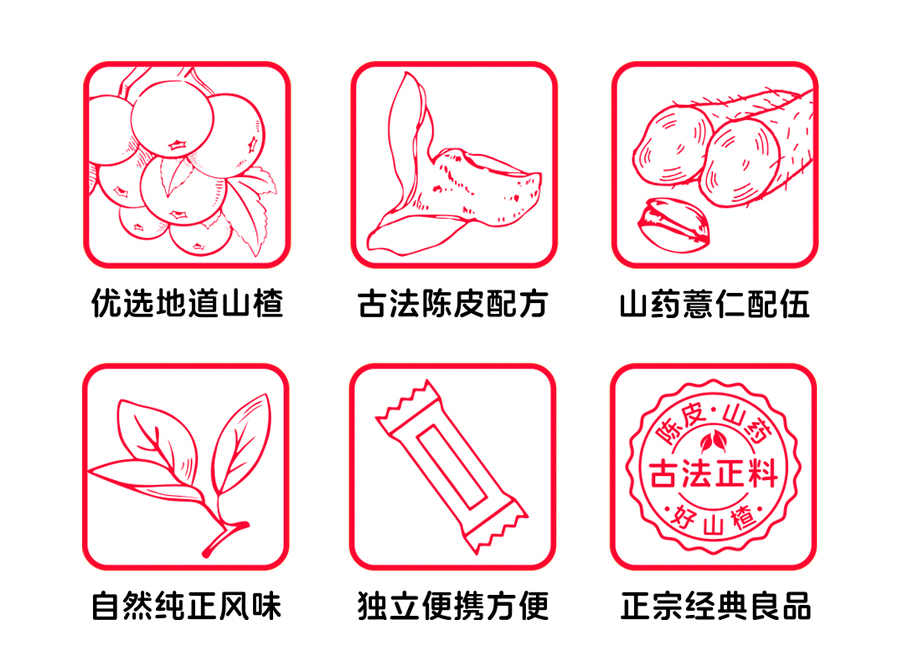 优选地道山楂

古法陈皮配方

山药薏仁配伍

自然纯正风味

独立便携方便

陈皮·山药
古法正料
·好山楂·

正宗经典良品