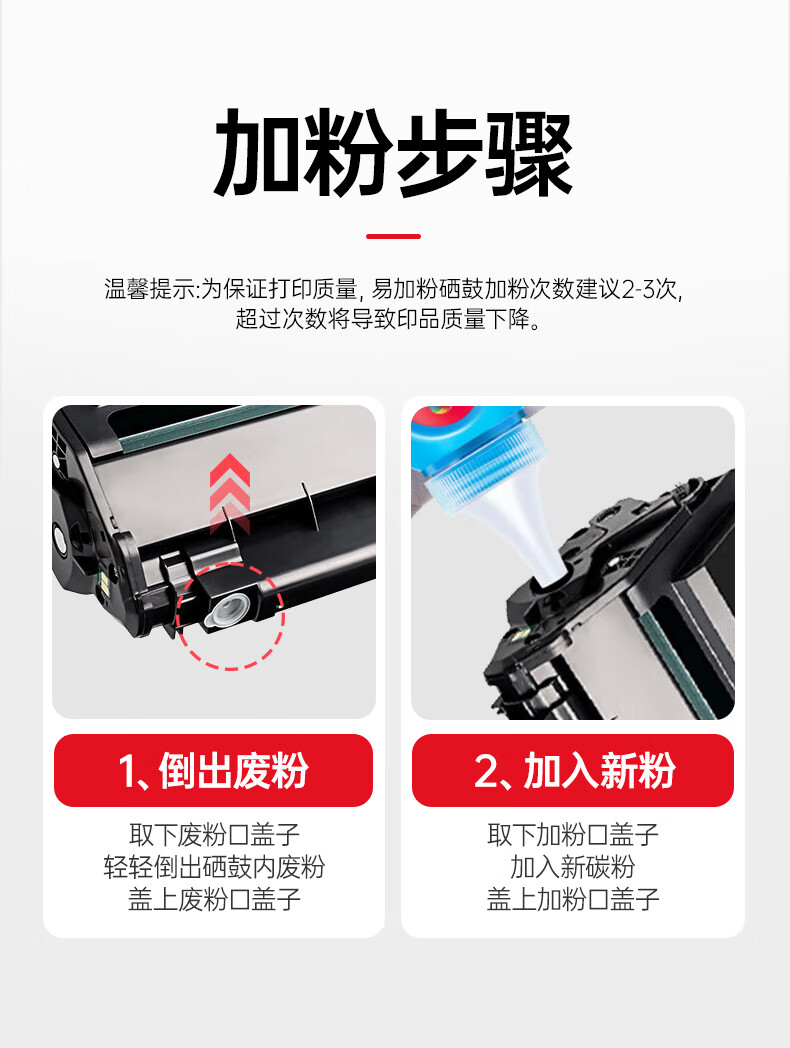 加粉步骤

温馨提示:为保证打印质量, 易加粉硒鼓加粉次数建议2-3次, 超过次数将导致印品质量下降。

1、倒出废粉

取下废粉口盖子
轻轻倒出硒鼓内废粉
盖上废粉口盖子

2、加入新粉

取下加粉口盖子
加入新碳粉
盖上加粉口盖子