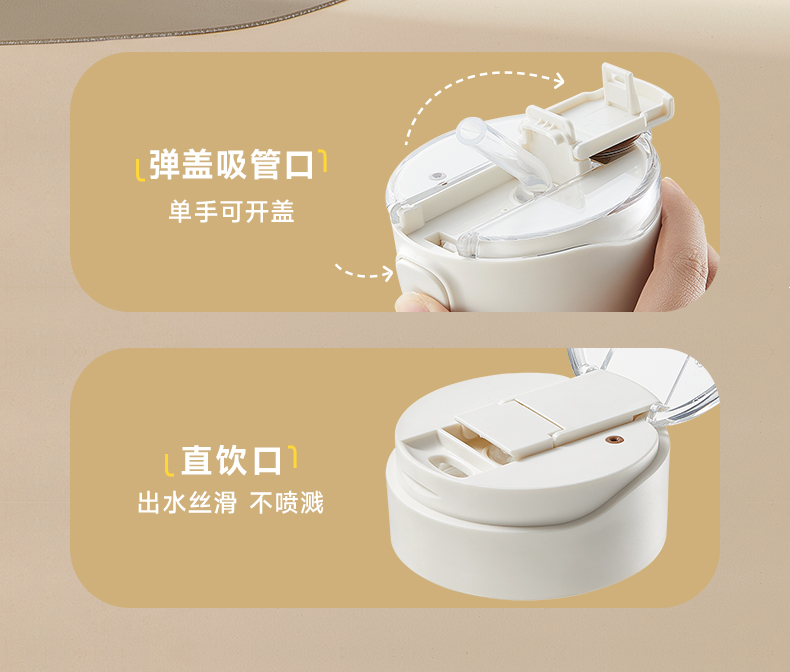 弹盖吸管口
单手可开盖

直饮口
出水丝滑 不喷溅