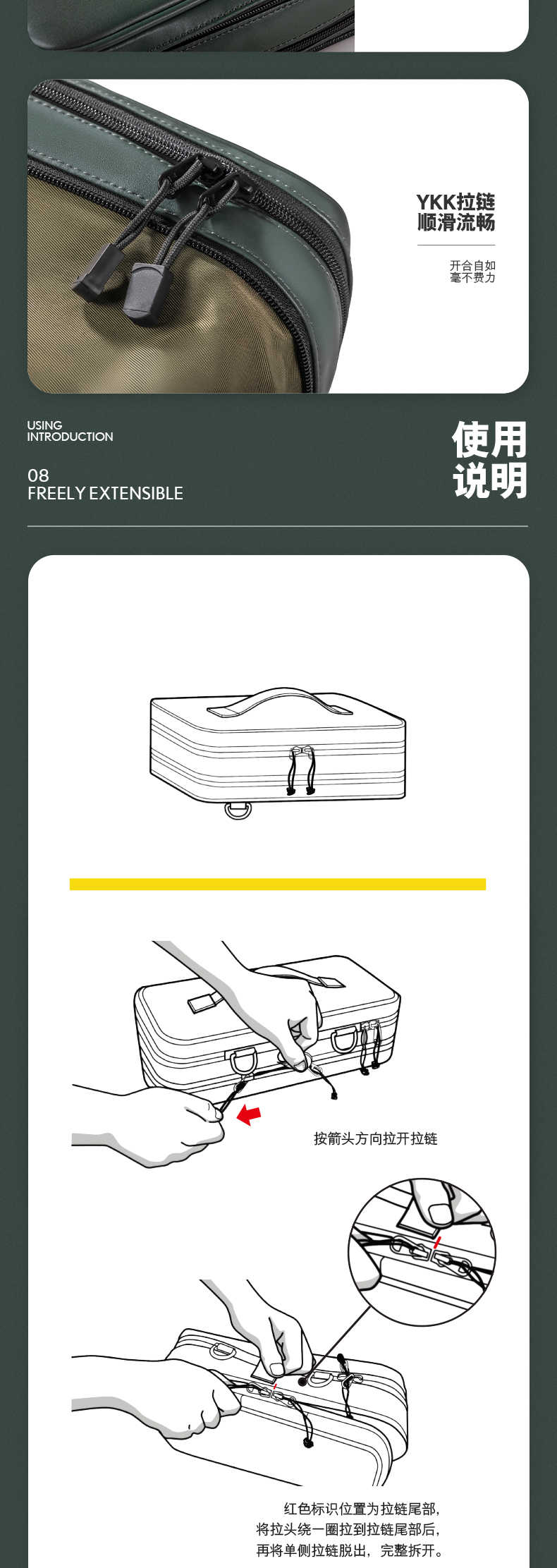 YKK拉链
顺滑流畅

开合自如
毫不费力

USING
INTRODUCTION

08
FREELY EXTENSIBLE

使用
说明

按箭头方向拉开拉链

红色标识位置为拉链尾部，
将拉头绕一圈拉到拉链尾部后，
再将单侧拉链脱出，完整拆开。