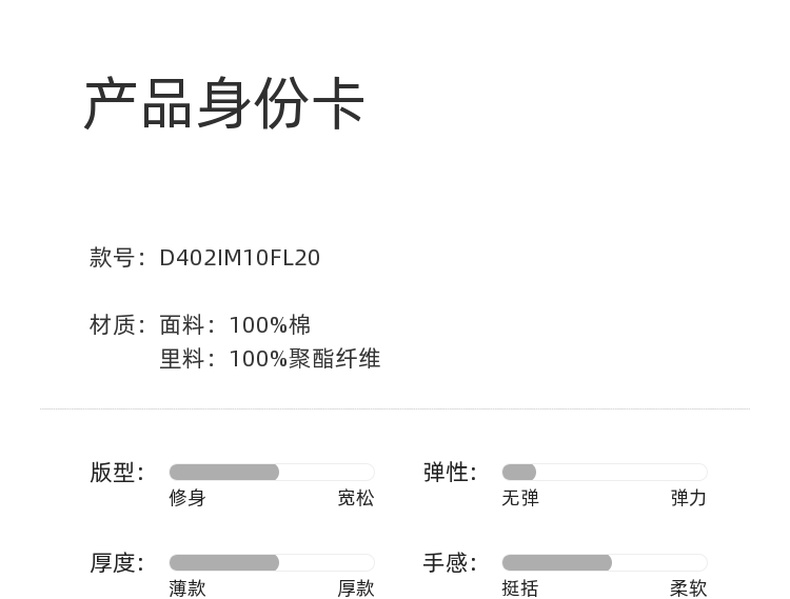 产品身份卡

款号：D402IM10FL20

材质：面料：100%棉
里料：100%聚酯纤维

版型：
修身 宽松

弹性：
无弹 弹力

厚度：
薄款 厚款

手感：
挺括 柔软