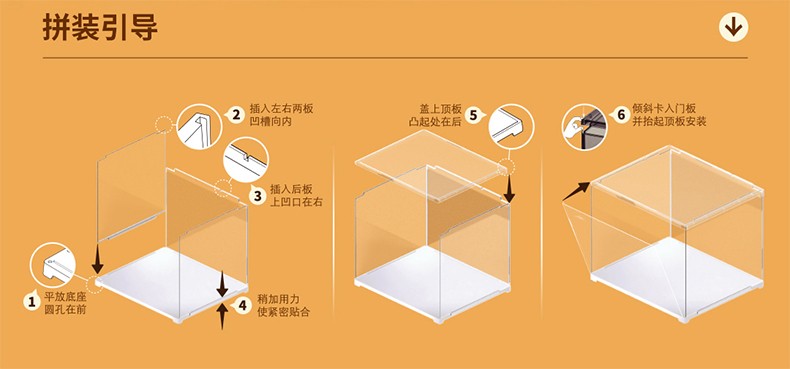 拼装引导

2 插入左右两板 凹槽向内

3 插入后板 上凹口在右

1 平放底座 圆孔在前

4 稍加用力 使紧密贴合

盖上顶板 凸起处在后 5

6 倾斜卡入门板 并抬起顶板安装