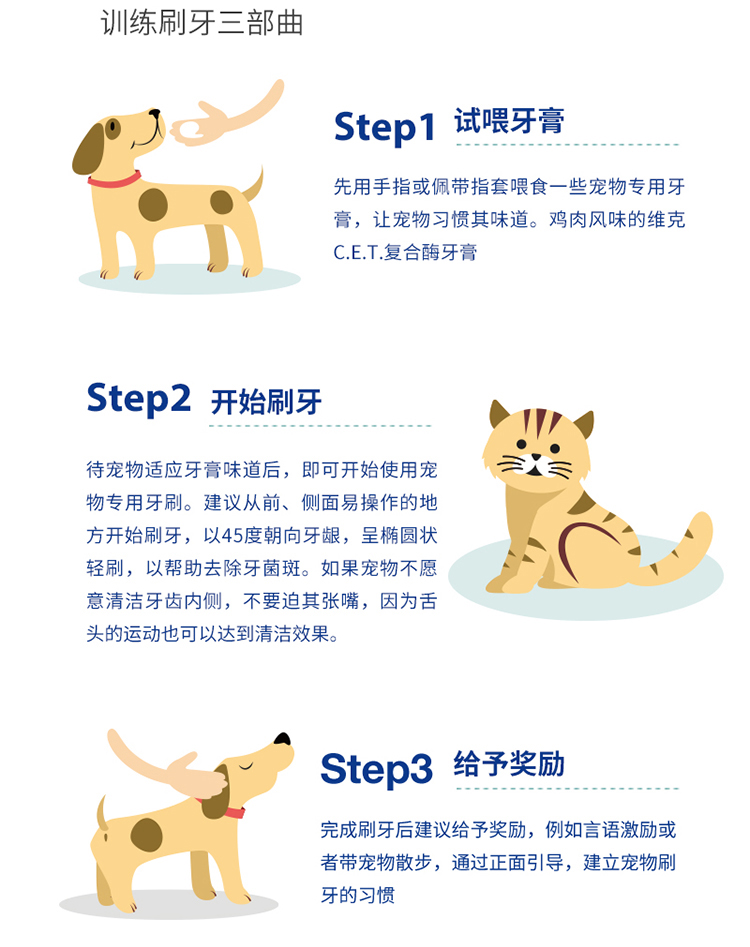 训练刷牙三部曲

Step1 试喂牙膏

先用手指或佩带指套喂食一些宠物专用牙膏，让宠物习惯其味道。鸡肉风味的维克C.E.T.复合酶牙膏

Step2 开始刷牙

待宠物适应牙膏味道后，即可开始使用宠物专用牙刷。建议从前、侧面易操作的地方开始刷牙，以45度朝向牙龈，呈椭圆状轻刷，以帮助去除牙菌斑。如果宠物不愿意清洁牙齿内侧，不要迫其张嘴，因为舌头的运动也可以达到清洁效果。

Step3 给予奖励

完成刷牙后建议给予奖励，例如言语激励或者带宠物散步，通过正面引导，建立宠物刷牙的习惯