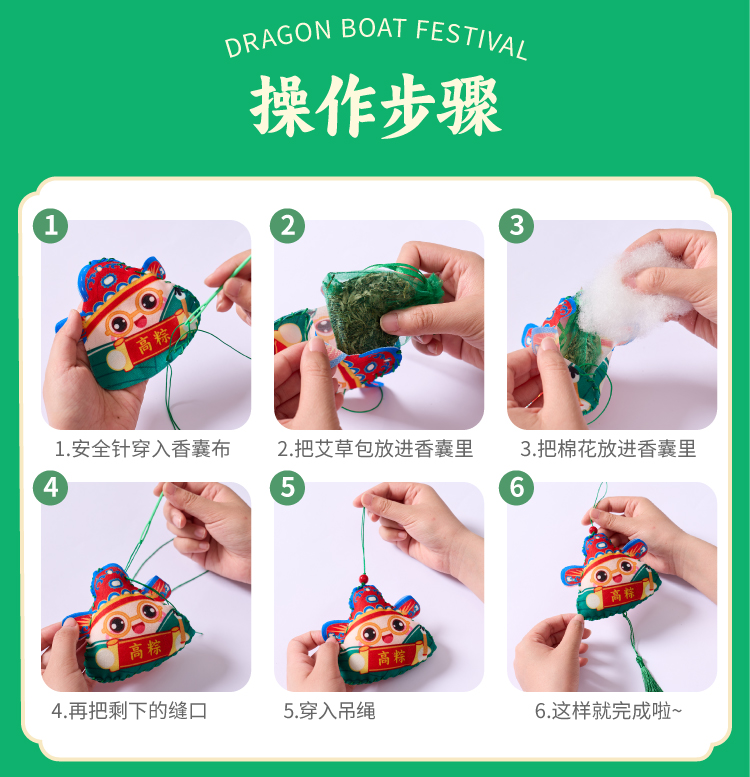 DRAGON BOAT FESTIVAL

操作步骤

1

高粽

1.安全针穿入香囊布

2

2.把艾草包放进香囊里

3

3.把棉花放进香囊里

4

高粽

4.再把剩下的缝口

5

高粽

5.穿入吊绳

6

高粽

6.这样就完成啦~