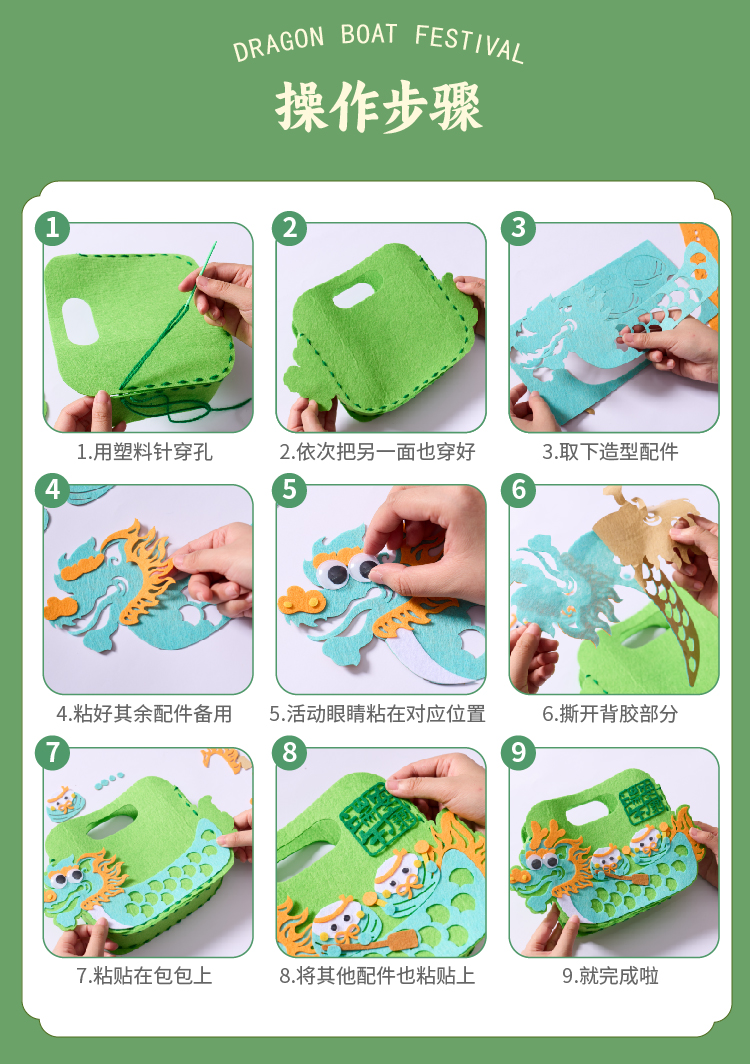 DRAGON BOAT FESTIVAL

操作步骤

1

1.用塑料针穿孔

2

2.依次把另一面也穿好

3

3.取下造型配件

4

4.粘好其余配件备用

5

5.活动眼睛粘在对应位置

6

6.撕开背胶部分

7

7.粘贴在包包上

8

8.将其他配件也粘贴上

9

9.就完成啦