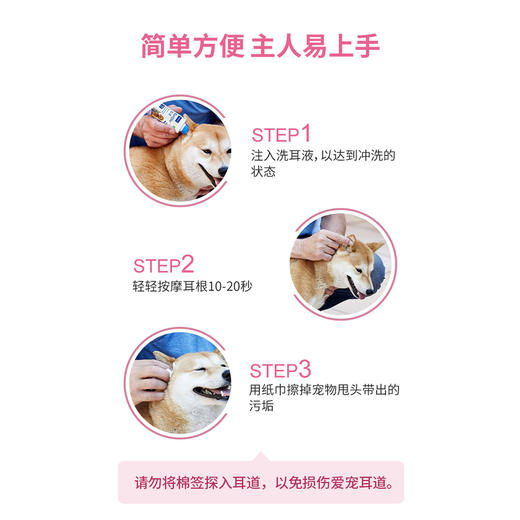 简单方便 主人易上手

STEP1
注入洗耳液，以达到冲洗的状态

STEP2
轻轻按摩耳根10-20秒

STEP3
用纸巾擦掉宠物甩头带出的污垢

请勿将棉签探入耳道，以免损伤爱宠耳道。