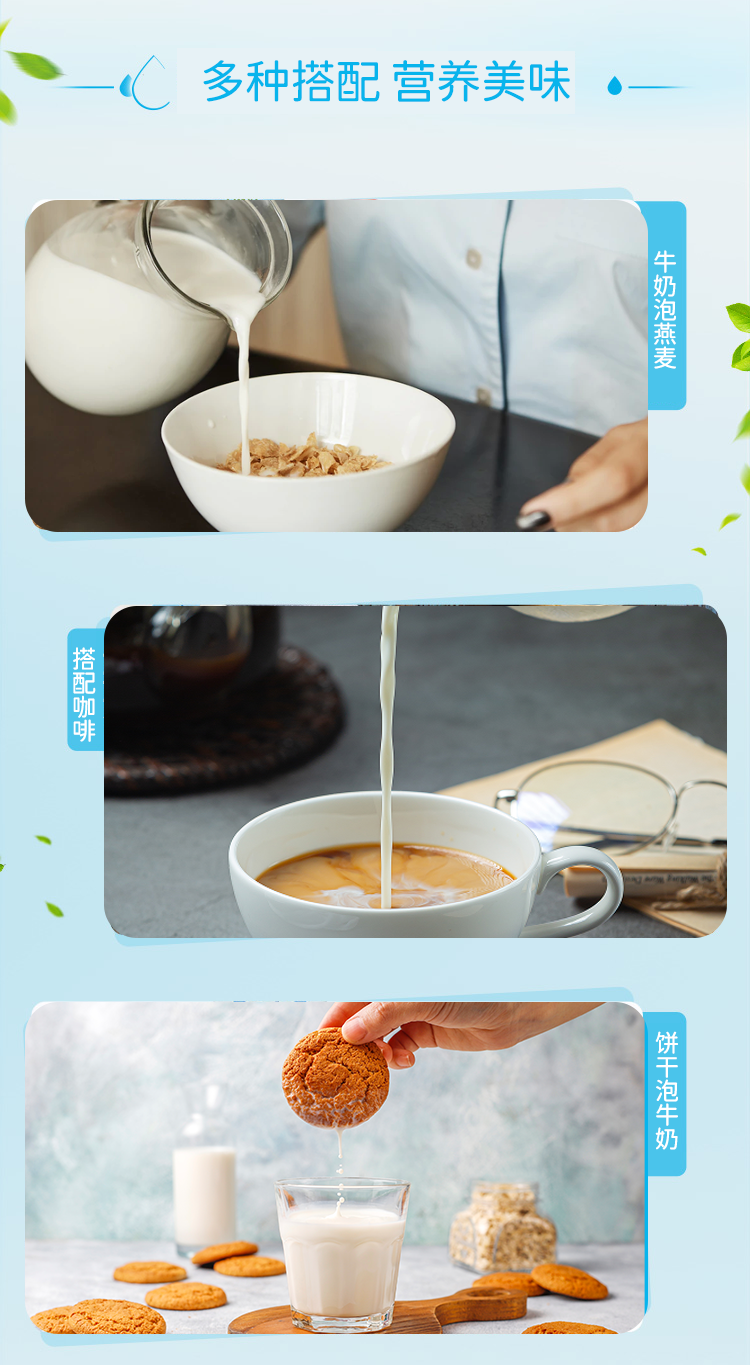 多种搭配 营养美味

牛奶泡燕麦

搭配咖啡

饼干泡牛奶