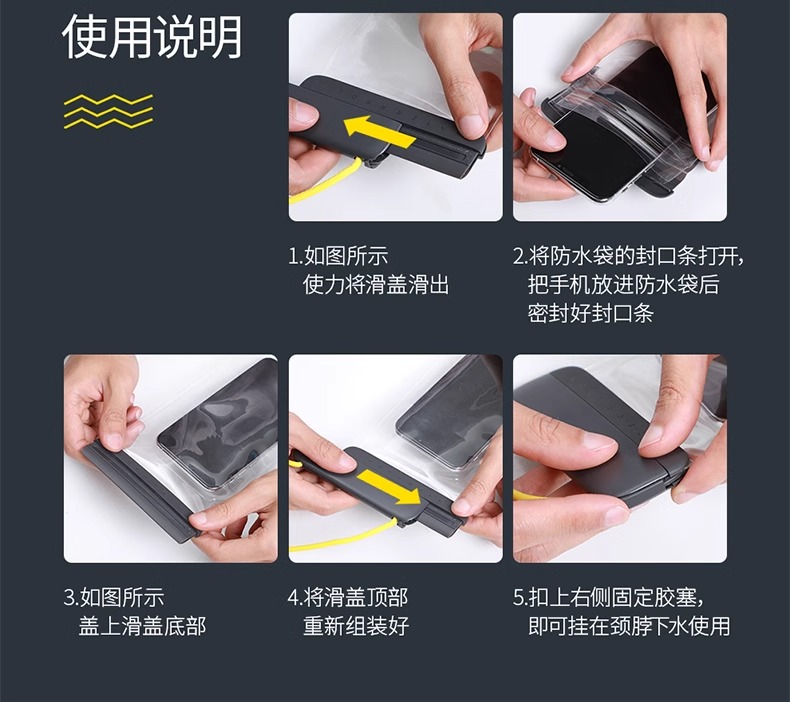 使用说明

1.如图所示
使力将滑盖滑出

2.将防水袋的封口条打开，
把手机放进防水袋后
密封好封口条

3.如图所示
盖上滑盖底部

4.将滑盖顶部
重新组装好

5.扣上右侧固定胶塞，
即可挂在颈脖下水使用