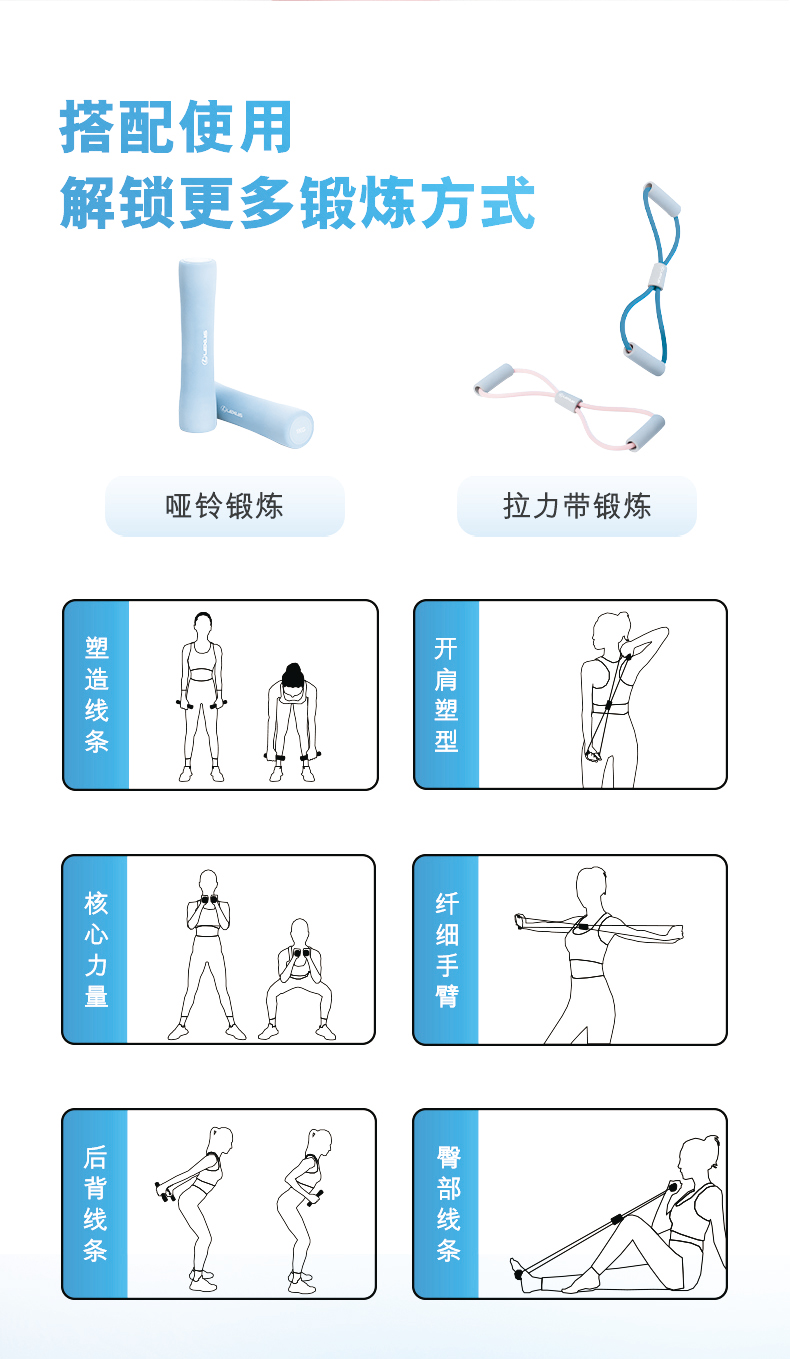 搭配使用
解锁更多锻炼方式

哑铃锻炼

拉力带锻炼

塑造线条

开肩塑型

核心力量

纤细手臂

后背线条

臀部线条