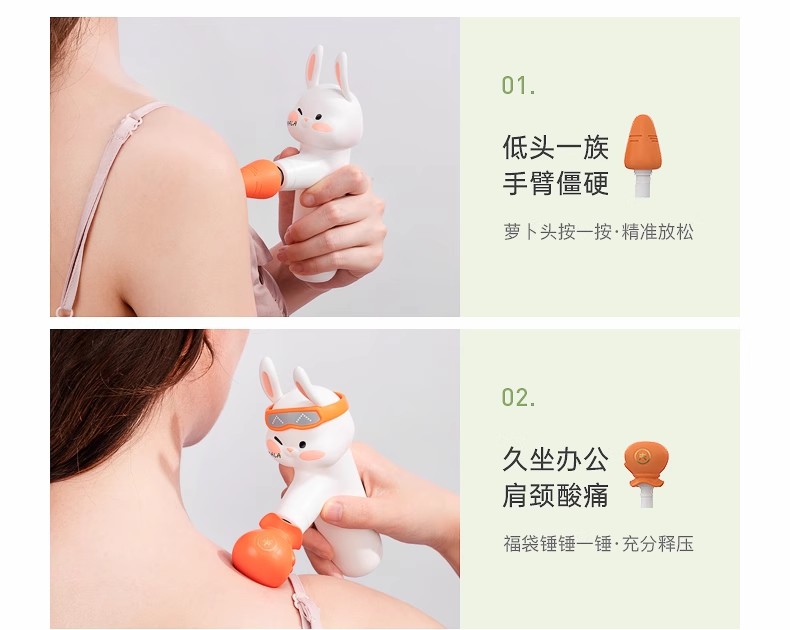 01.

低头一族
手臂僵硬

萝卜头按一按·精准放松

02.

久坐办公
肩颈酸痛

福袋锤锤一锤·充分释压