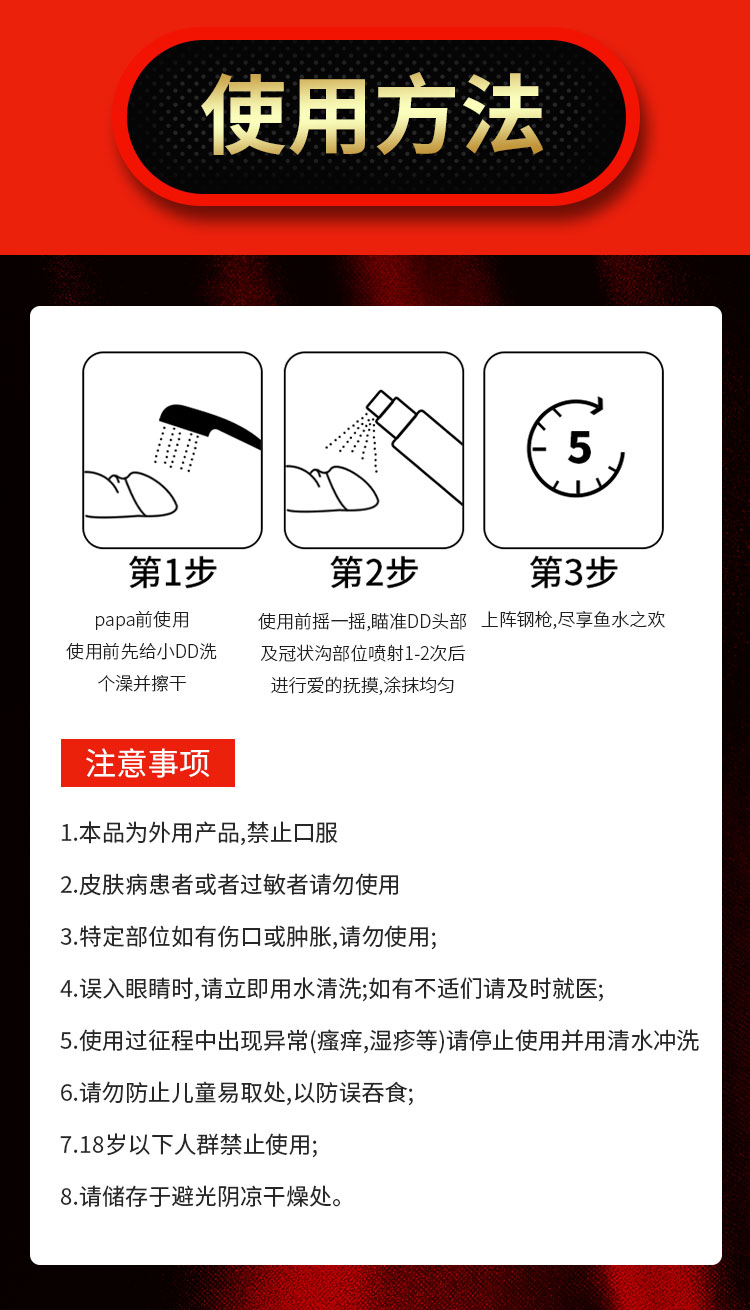 使用方法

5

第1步
papa前使用
使用前先给小DD洗个澡并擦干

第2步
使用前摇一摇,瞄准DD头部及冠状沟部位喷射1-2次后进行爱的抚摸,涂抹均匀

第3步
上阵钢枪,尽享鱼水之欢

注意事项

1.本品为外用产品,禁止口服

2.皮肤病患者或者过敏者请勿使用

3.特定部位如有伤口或肿胀,请勿使用;

4.误入眼睛时,请立即用水清洗;如有不适们请及时就医;

5.使用过征程中出现异常(瘙痒,湿疹等)请停止使用并用清水冲洗

6.请勿防止儿童易取处,以防误吞食;

7.18岁以下人群禁止使用;

8.请储存于避光阴凉干燥处。