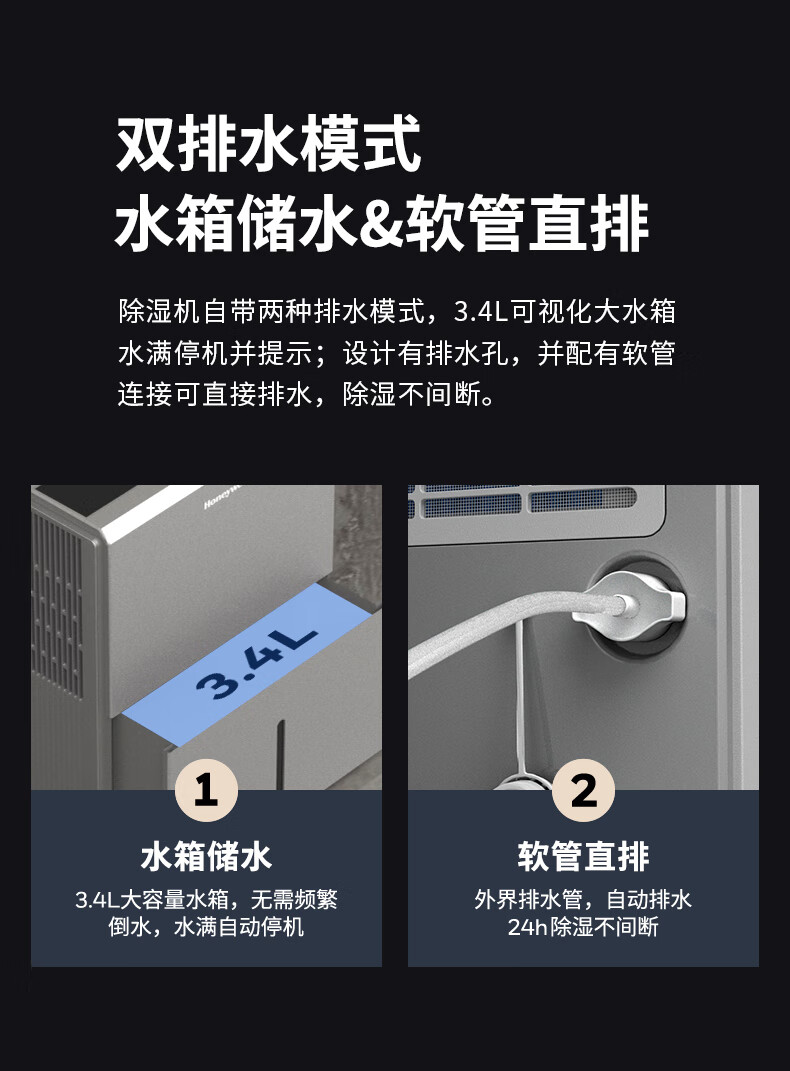 双排水模式
水箱储水&软管直排

除湿机自带两种排水模式，3.4L可视化大水箱水满停机并提示；设计有排水孔，并配有软管连接可直接排水，除湿不间断。

Honeywell

3.4L

1
水箱储水
3.4L大容量水箱，无需频繁倒水，水满自动停机

2
软管直排
外界排水管，自动排水
24h除湿不间断