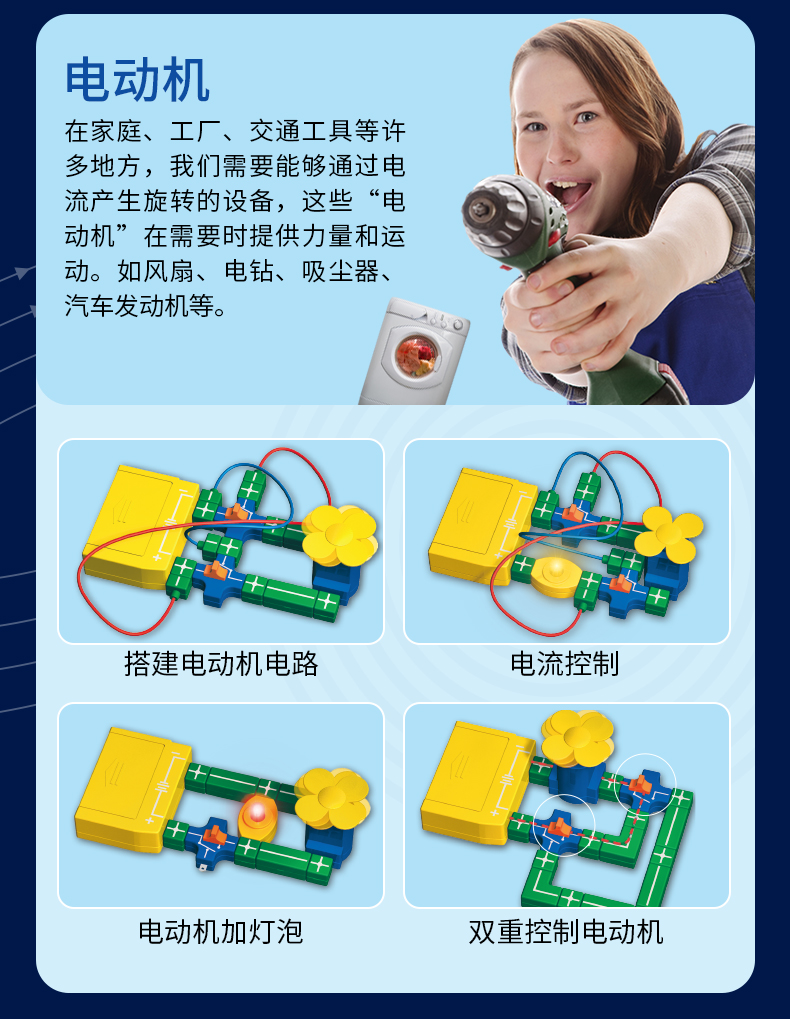 电动机

在家庭、工厂、交通工具等许多地方，我们需要能够通过电流产生旋转的设备，这些“电动机”在需要时提供力量和运动。如风扇、电钻、吸尘器、汽车发动机等。

搭建电动机电路

电流控制

电动机加灯泡

双重控制电动机