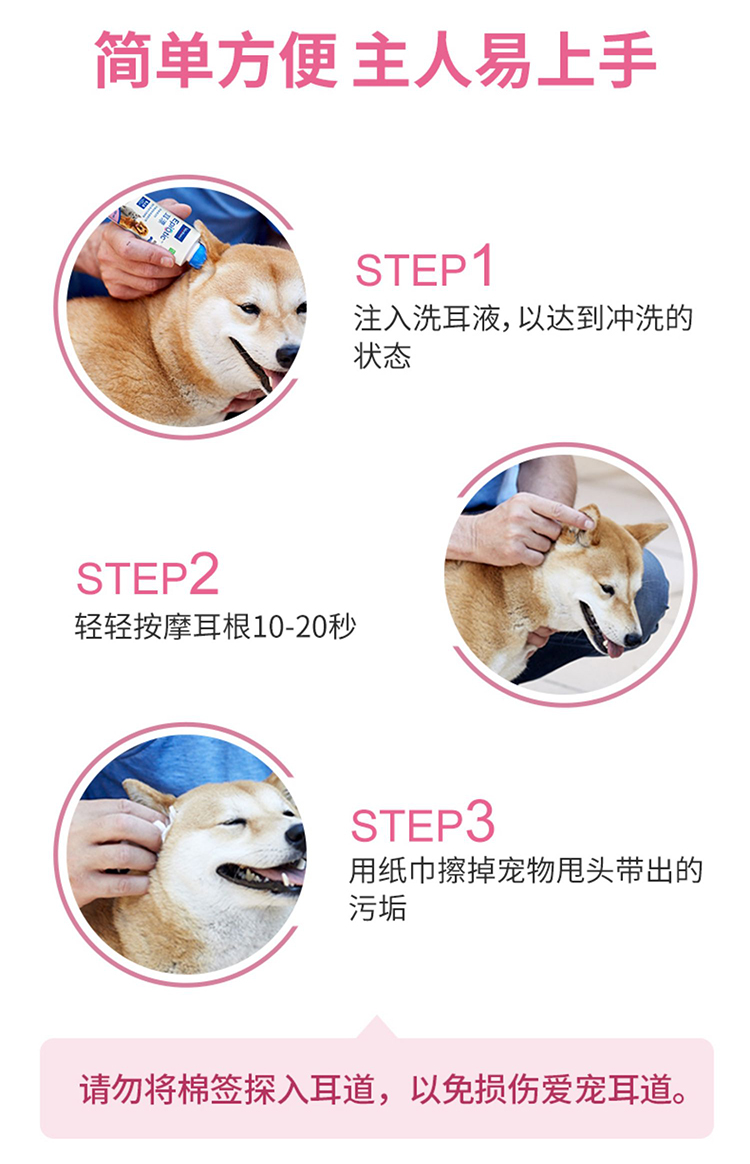 简单方便 主人易上手

STEP1
注入洗耳液，以达到冲洗的状态

STEP2
轻轻按摩耳根10-20秒

STEP3
用纸巾擦掉宠物甩头带出的污垢

请勿将棉签探入耳道，以免损伤爱宠耳道。