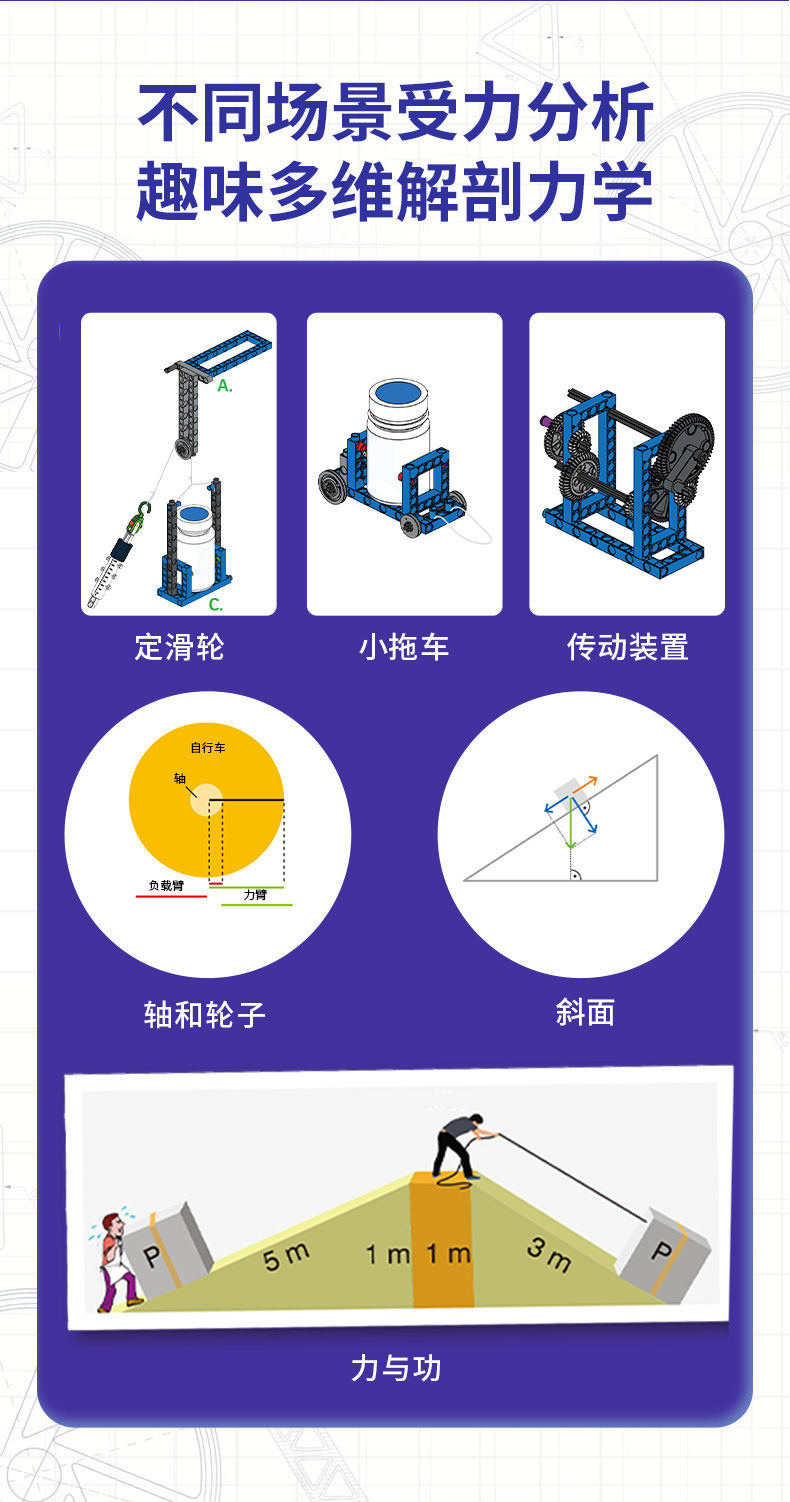 不同场景受力分析
趣味多维解剖力学

A.

C.

定滑轮

小拖车

传动装置

自行车
轴
负载臂
力臂

轴和轮子

斜面

P
5 m
1 m 1 m
3 m
P

力与功