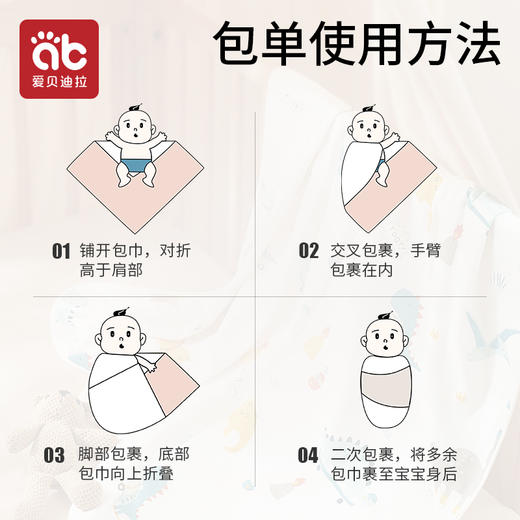 ab
爱贝迪拉

包单使用方法

01 铺开包巾，对折高于肩部

02 交叉包裹，手臂包裹在内

03 脚部包裹，底部包巾向上折叠

04 二次包裹，将多余包巾裹至宝宝身后