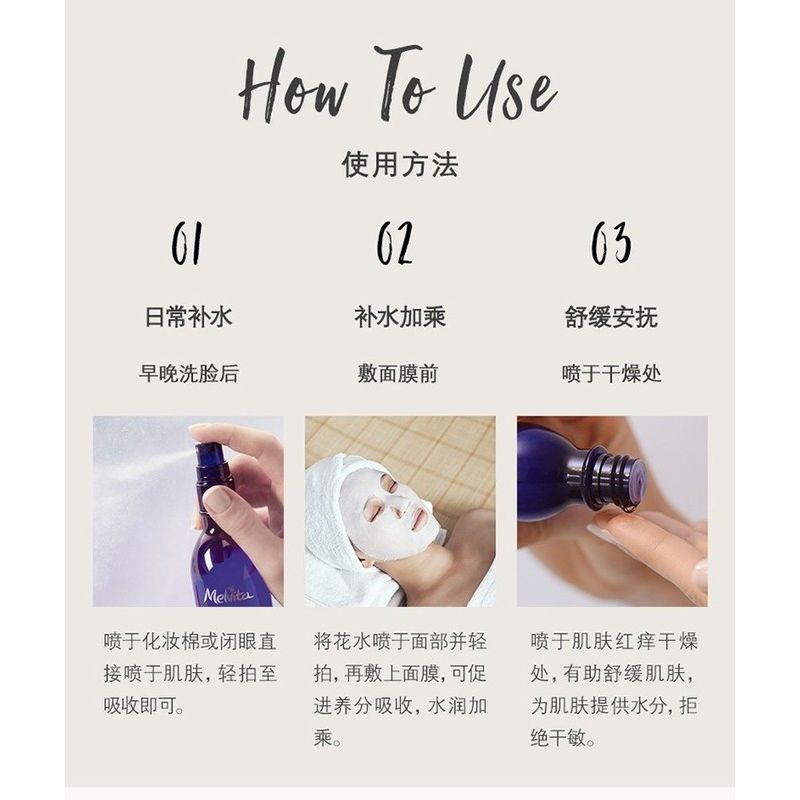 How To Use

使用方法

01

日常补水

早晚洗脸后

Melvita

喷于化妆棉或闭眼直接喷于肌肤，轻拍至吸收即可。

02

补水加乘

敷面膜前

将花水喷于面部并轻拍，再敷上面膜，可促进养分吸收，水润加乘。

03

舒缓安抚

喷于干燥处

喷于肌肤红痒干燥处，有助舒缓肌肤，为肌肤提供水分，拒绝干敏。