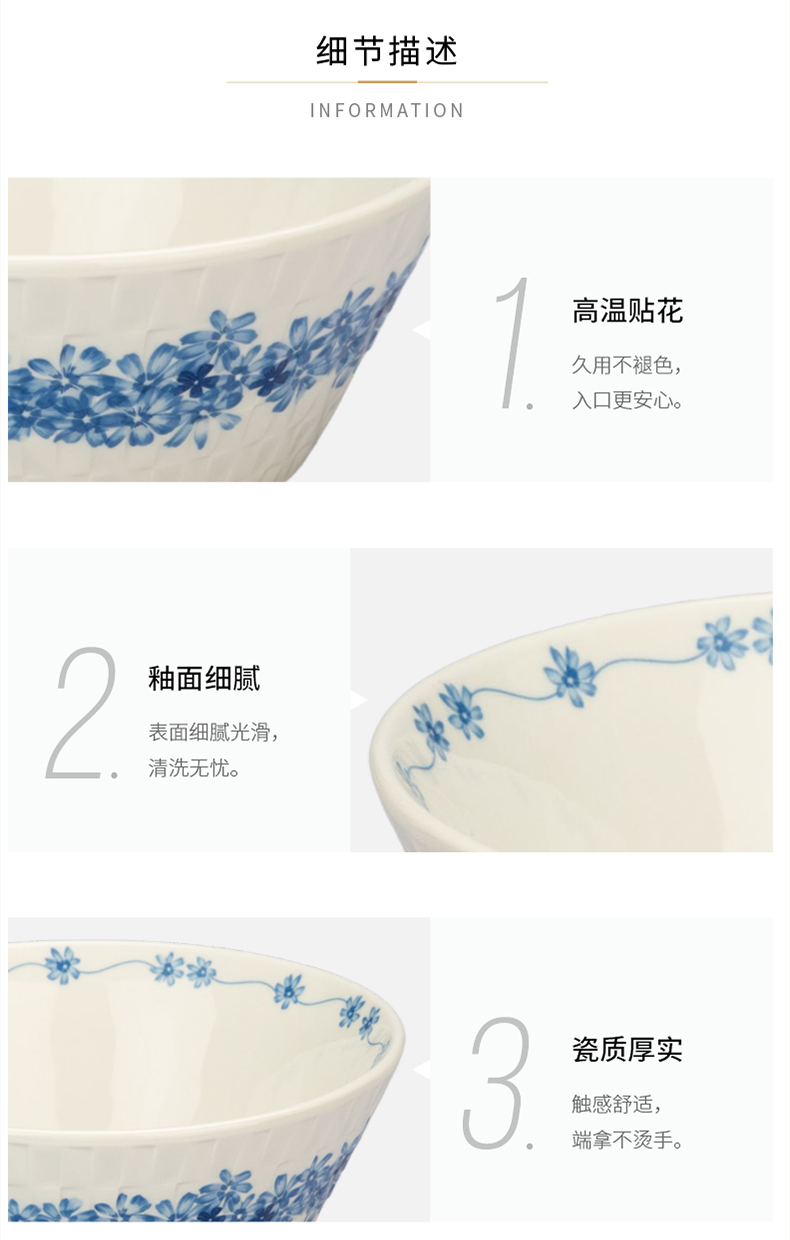 细节描述

INFORMATION

1.

高温贴花

久用不褪色，
入口更安心。

2.

釉面细腻

表面细腻光滑，
清洗无忧。

3.

瓷质厚实

触感舒适，
端拿不烫手。